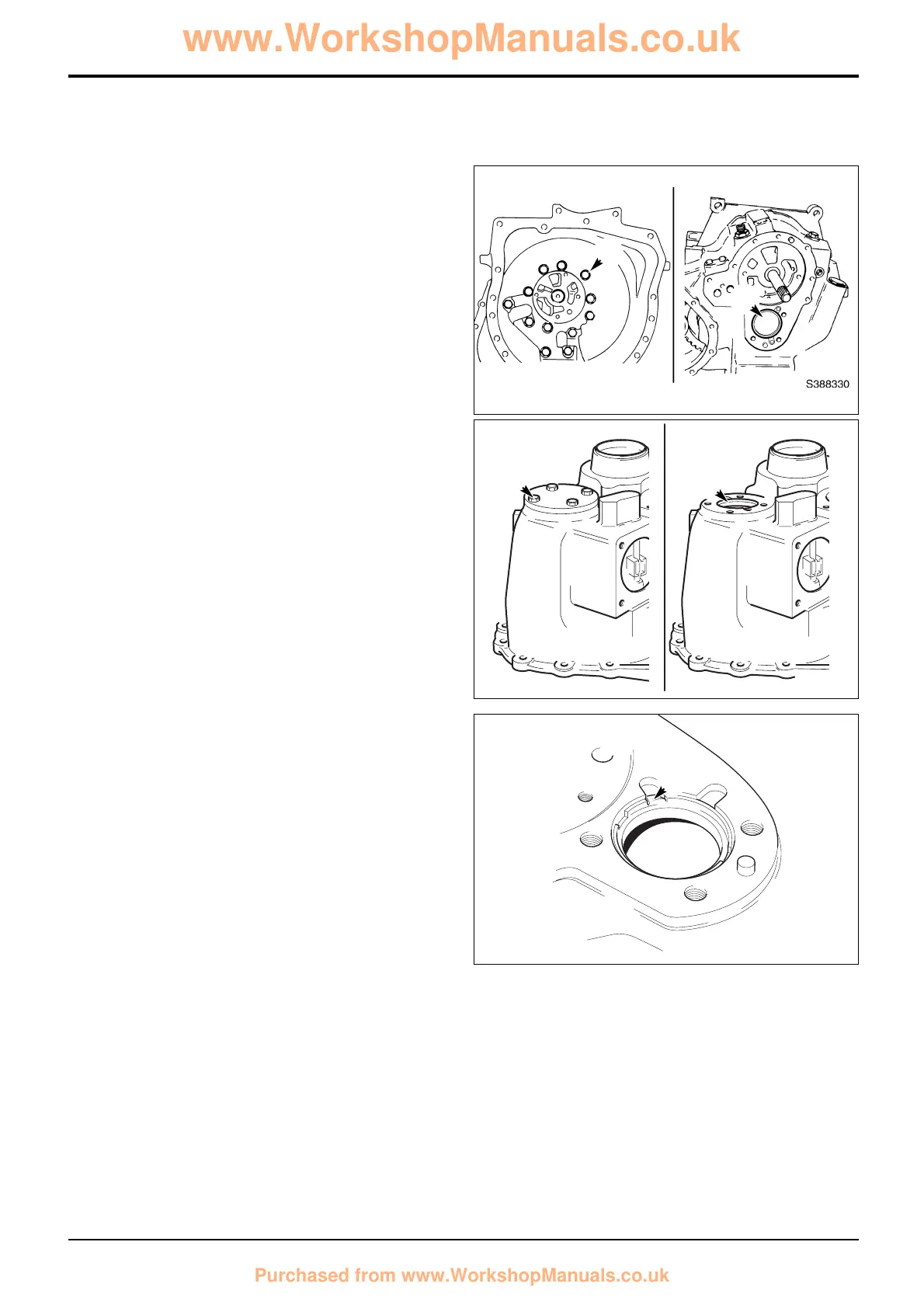 www.WorkshopManuals.co.uk

S388330

Purchased from www.WorkshopManuals.co.uk