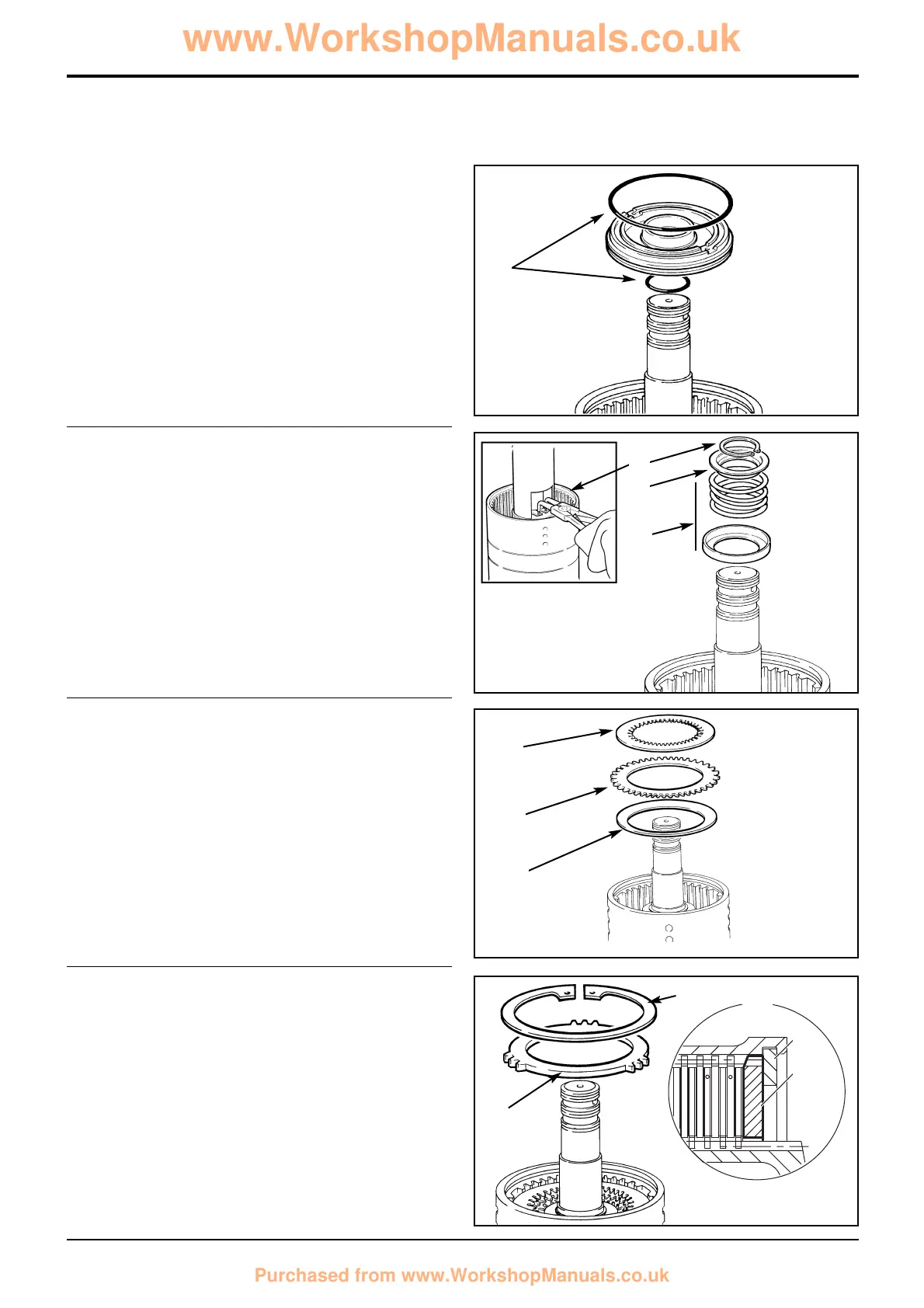 www.WorkshopManuals.co.uk

Purchased from www.WorkshopManuals.co.uk