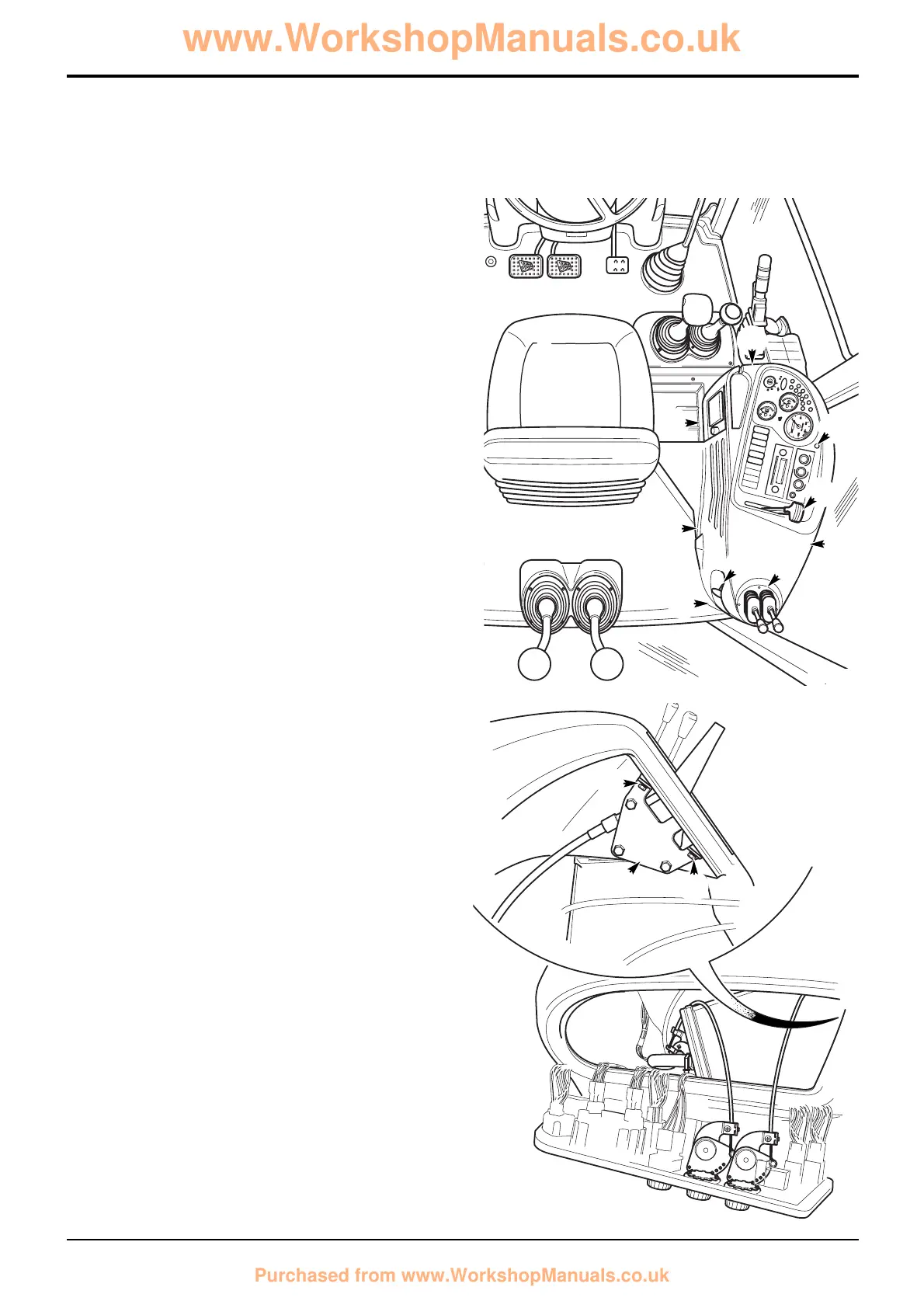 www.WorkshopManuals.co.uk

Purchased from www.WorkshopManuals.co.uk