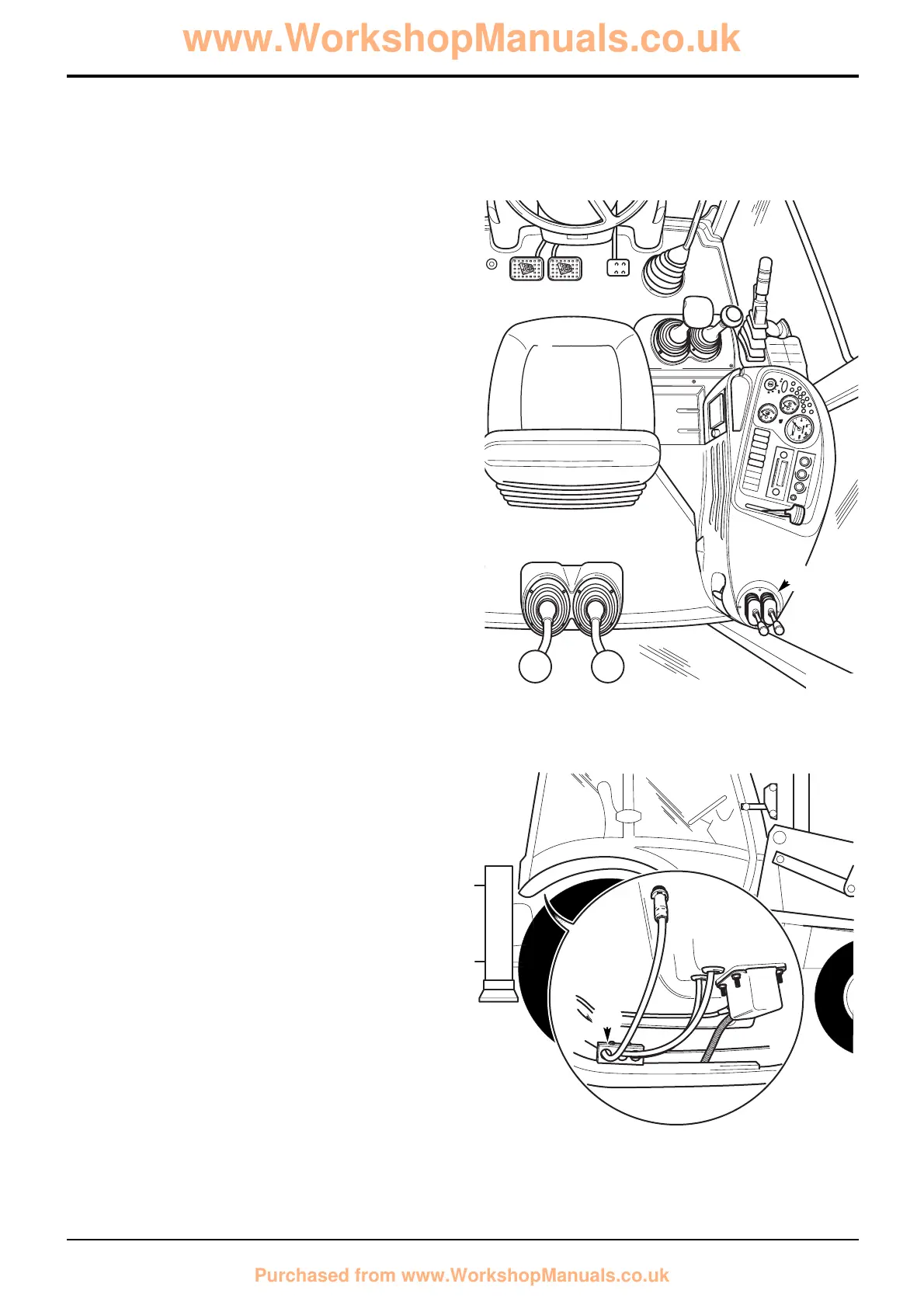 www.WorkshopManuals.co.uk

Purchased from www.WorkshopManuals.co.uk