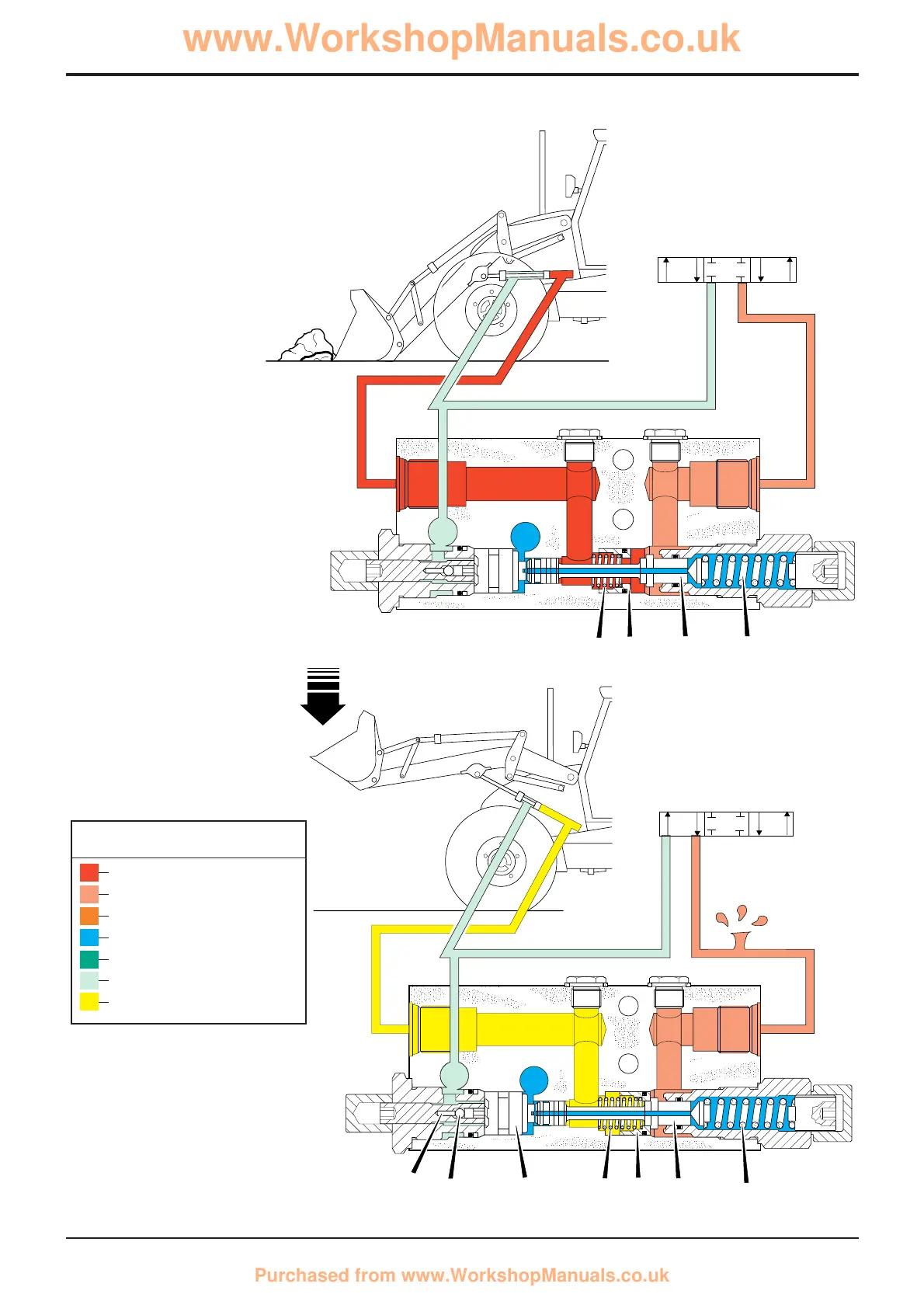 www.WorkshopManuals.co.uk

Purchased from www.WorkshopManuals.co.uk