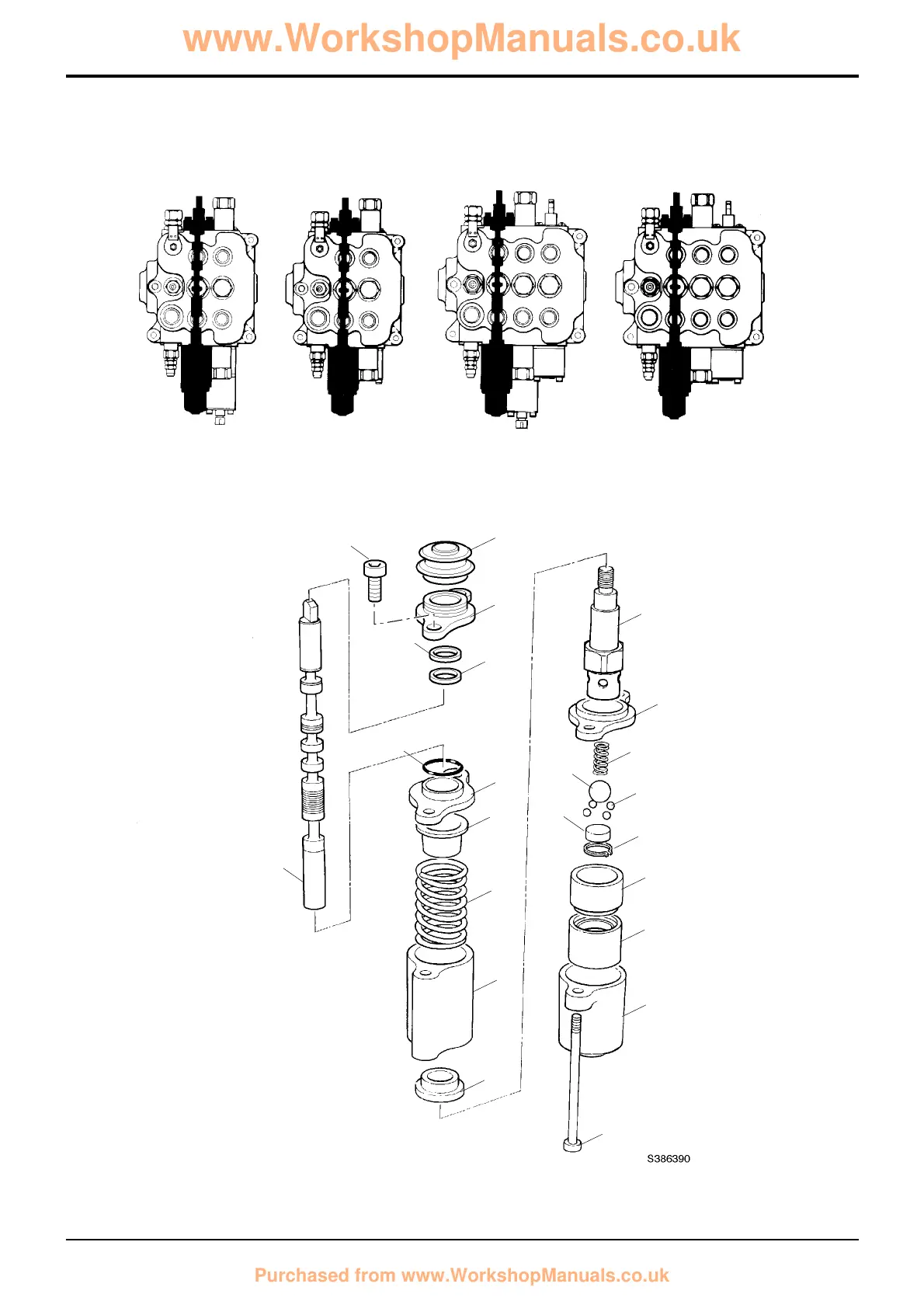 www.WorkshopManuals.co.uk

S386390

Purchased from www.WorkshopManuals.co.uk