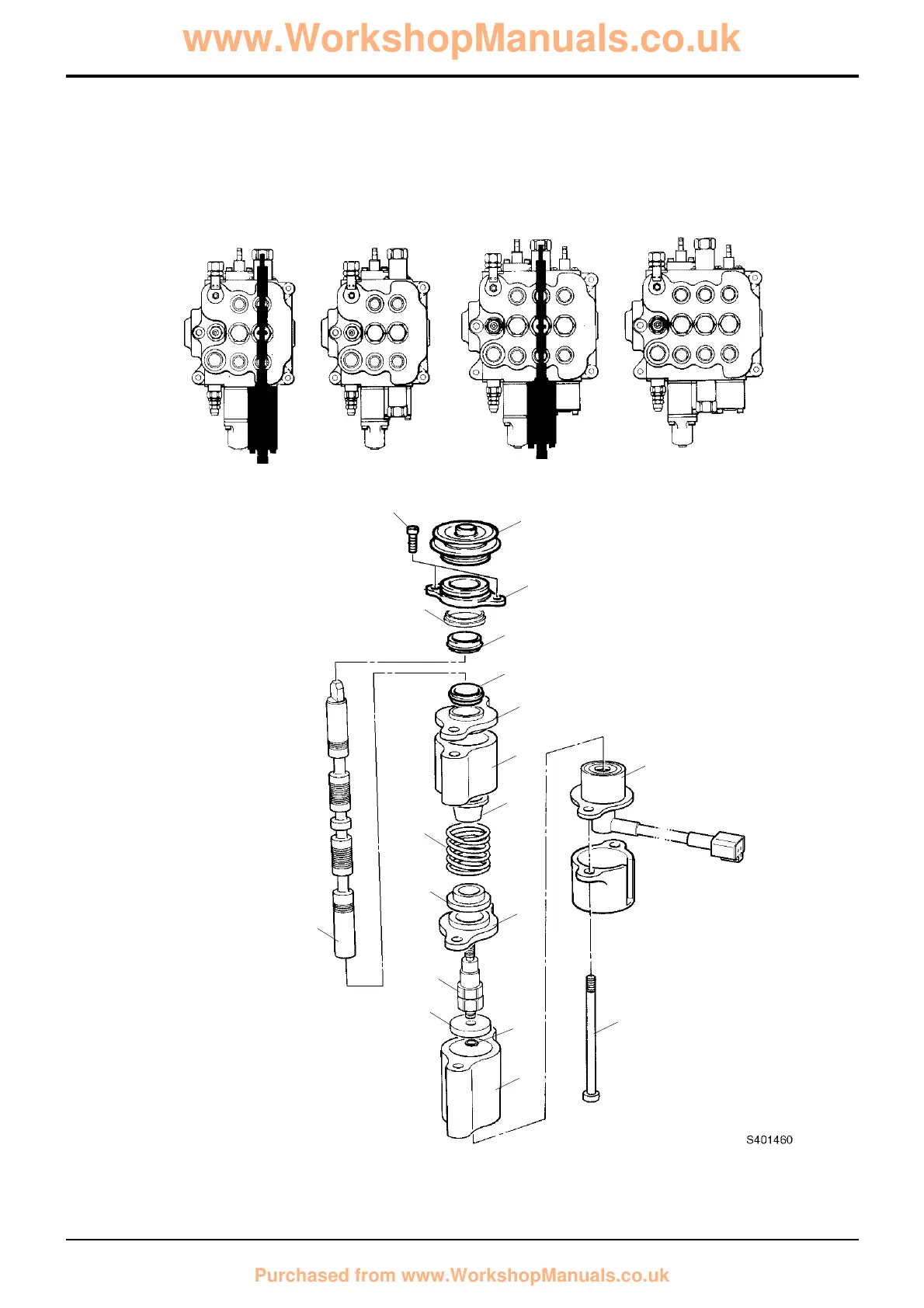 www.WorkshopManuals.co.uk

S401460

Purchased from www.WorkshopManuals.co.uk