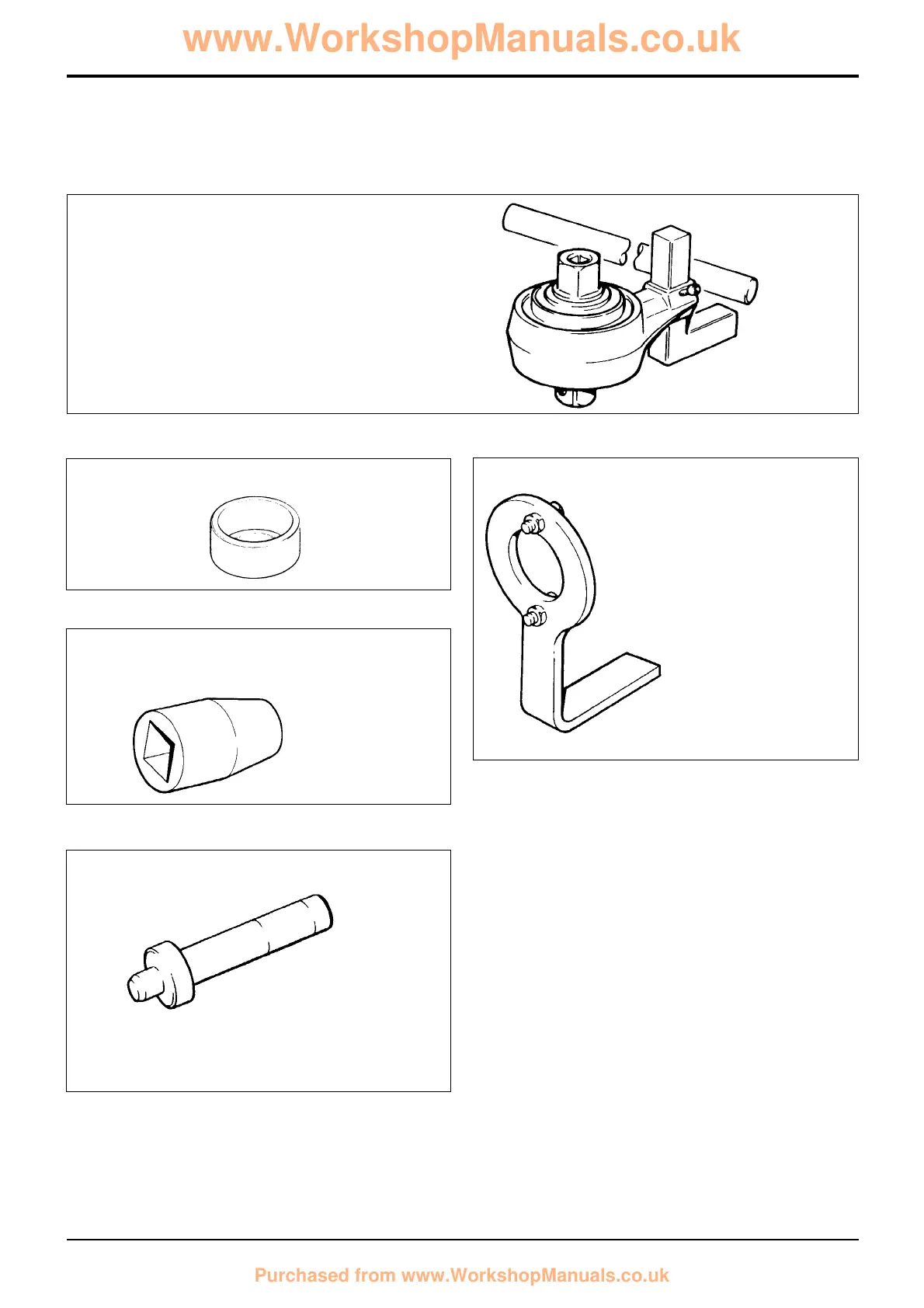 www.WorkshopManuals.co.uk

Purchased from www.WorkshopManuals.co.uk