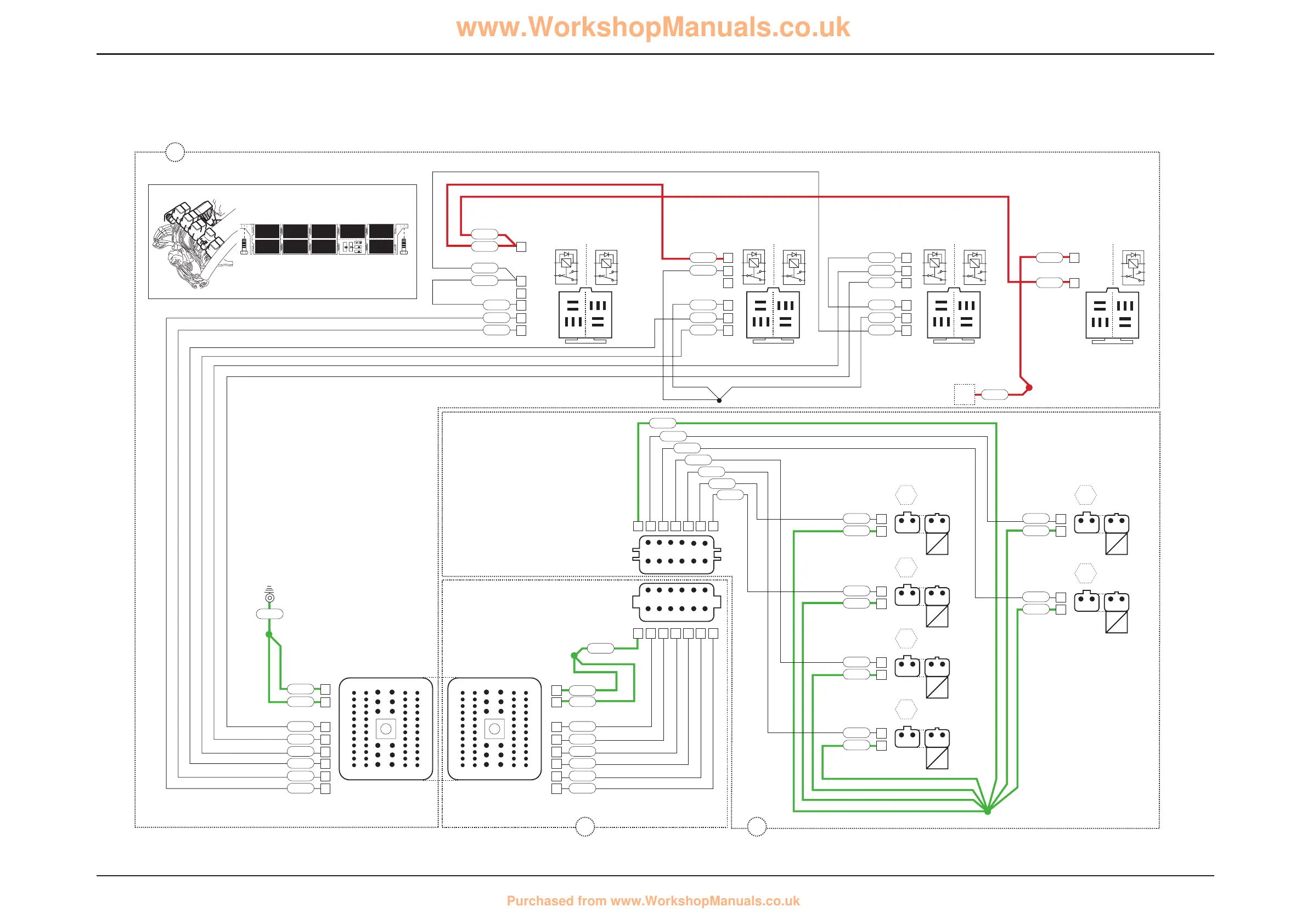 www.WorkshopManuals.co.uk

Purchased from www.WorkshopManuals.co.uk