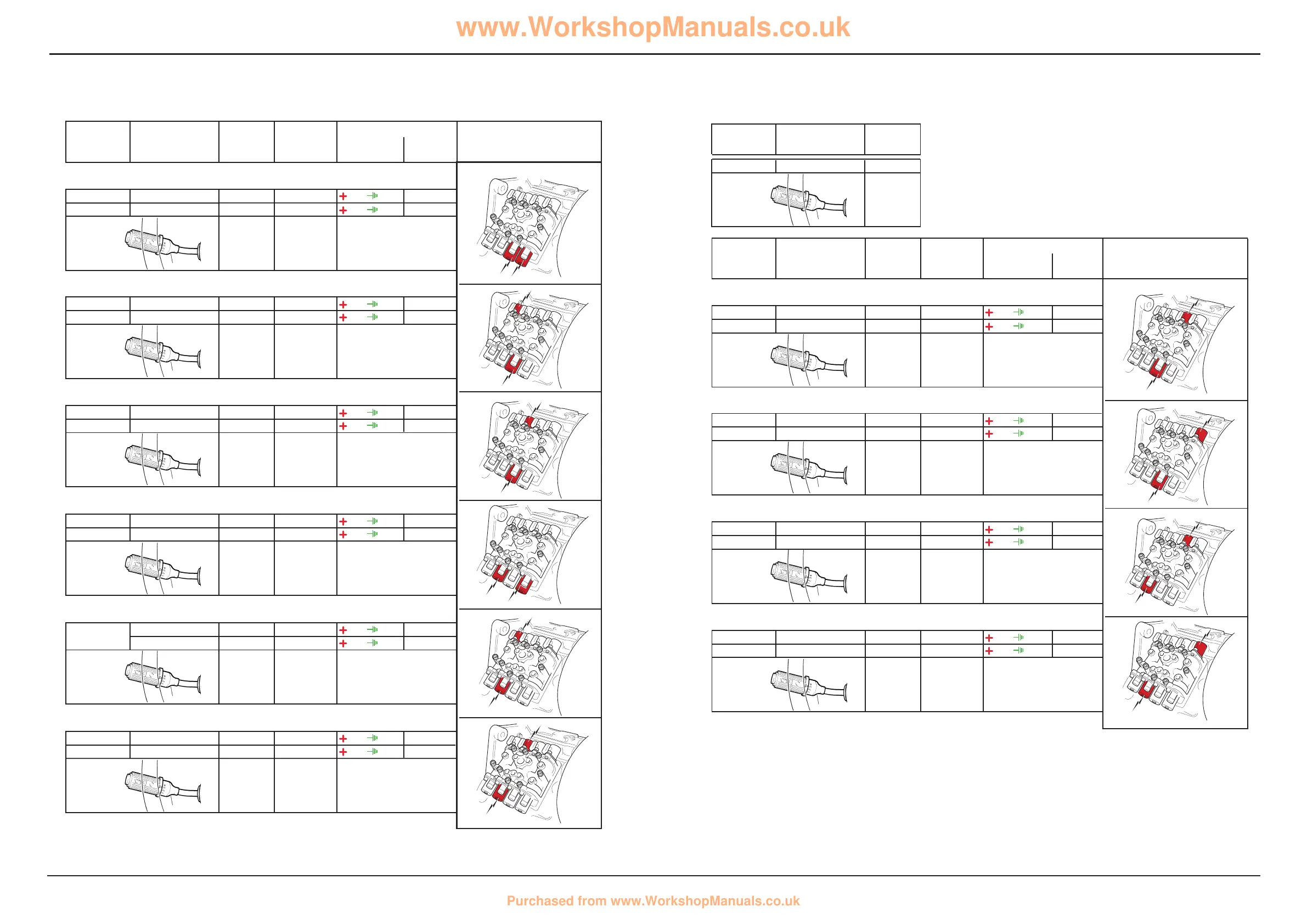 www.WorkshopManuals.co.uk

Purchased from www.WorkshopManuals.co.uk