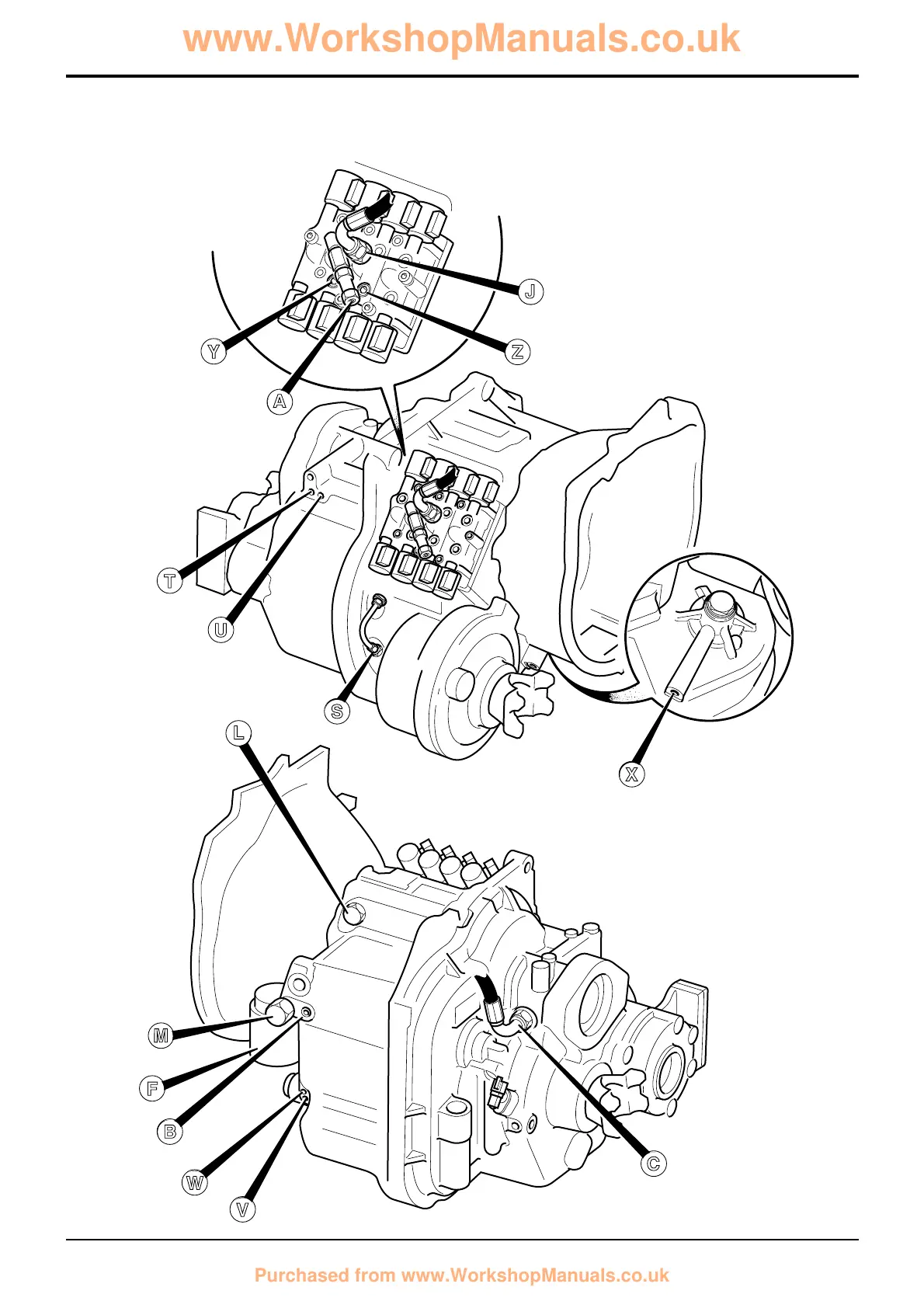 www.WorkshopManuals.co.uk

J
Y
Z
A
T
U
S
X
L
M
F
B
W
V
C

Purchased from www.WorkshopManuals.co.uk