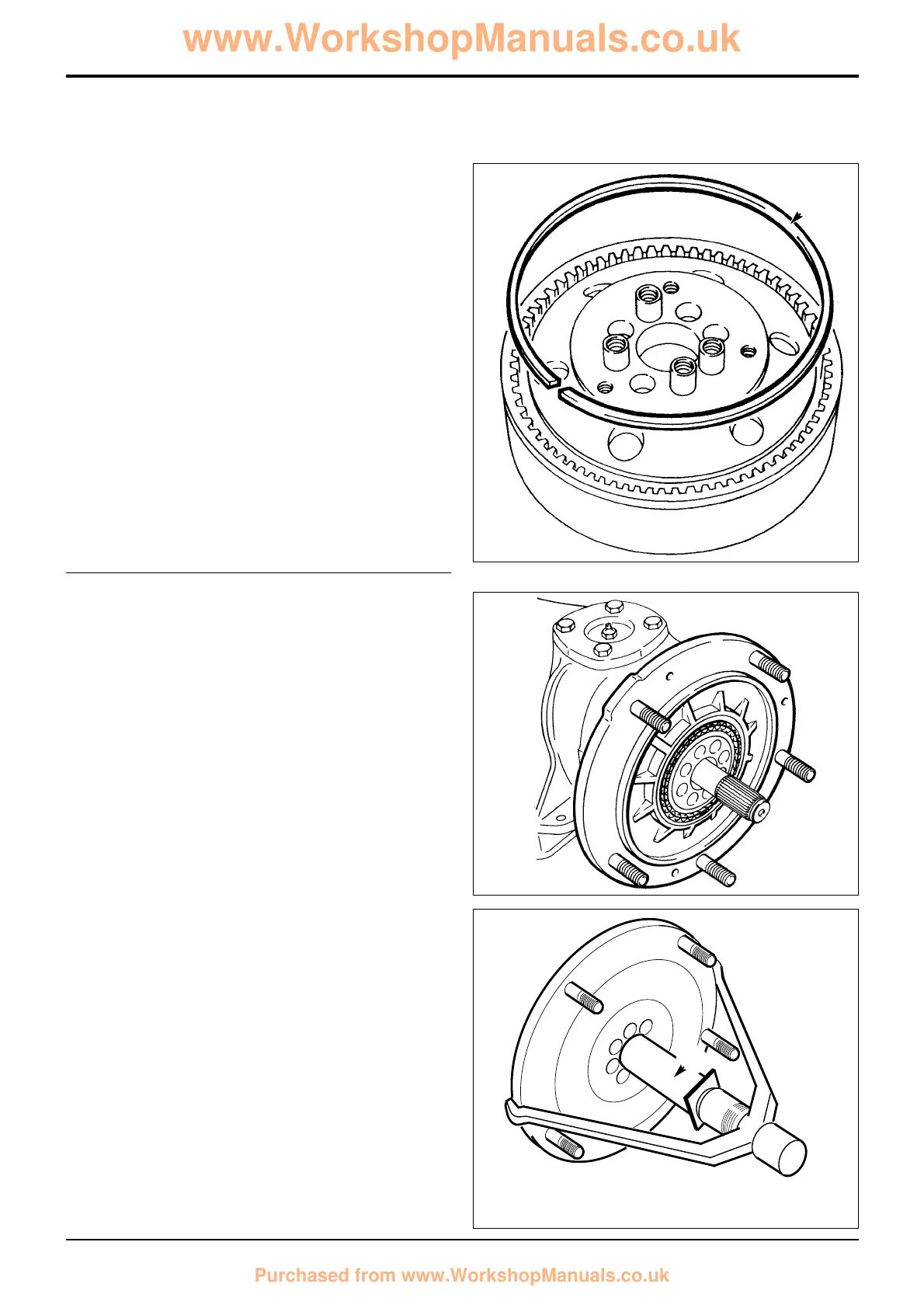 www.WorkshopManuals.co.uk

Purchased from www.WorkshopManuals.co.uk