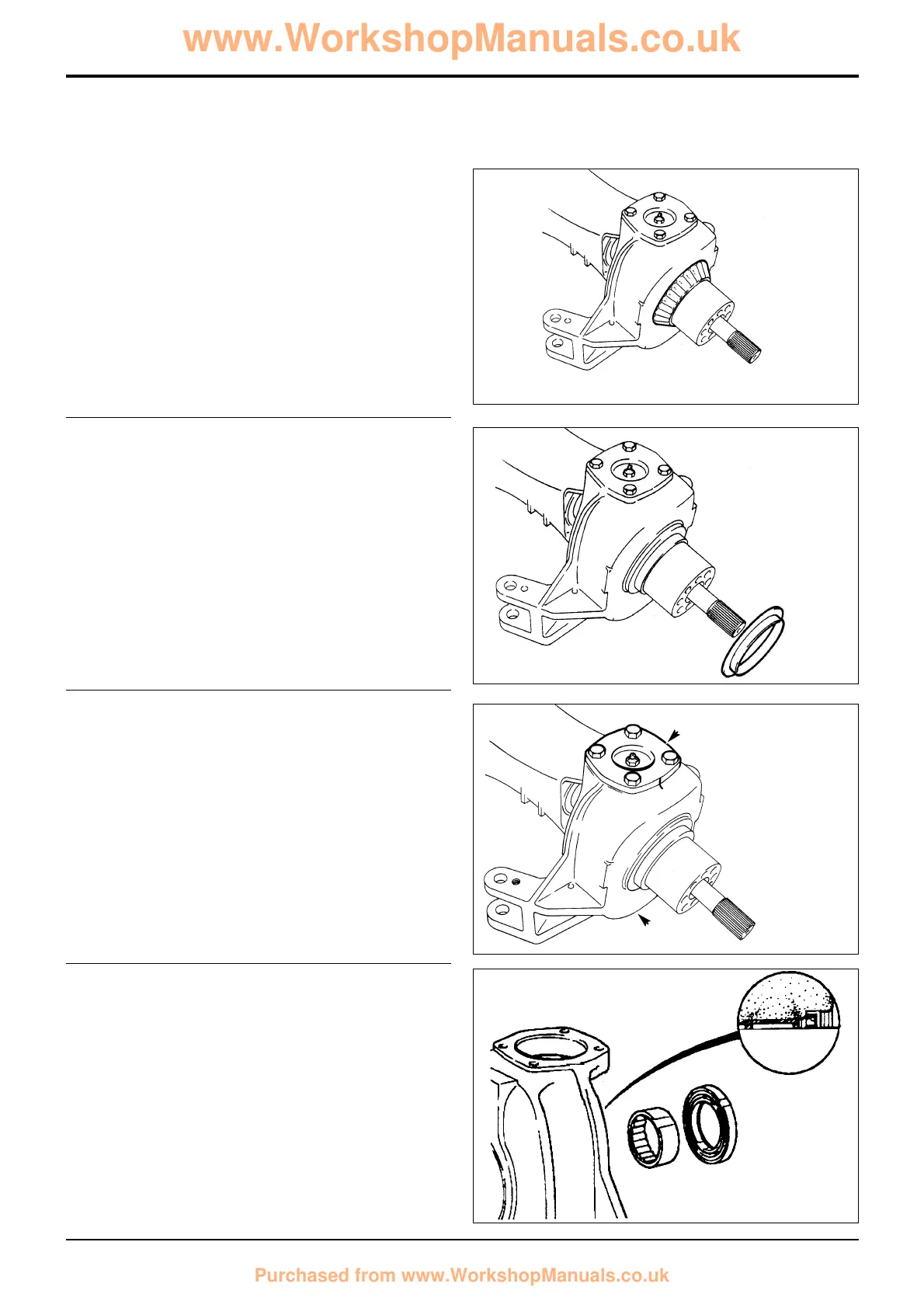 www.WorkshopManuals.co.uk

Purchased from www.WorkshopManuals.co.uk