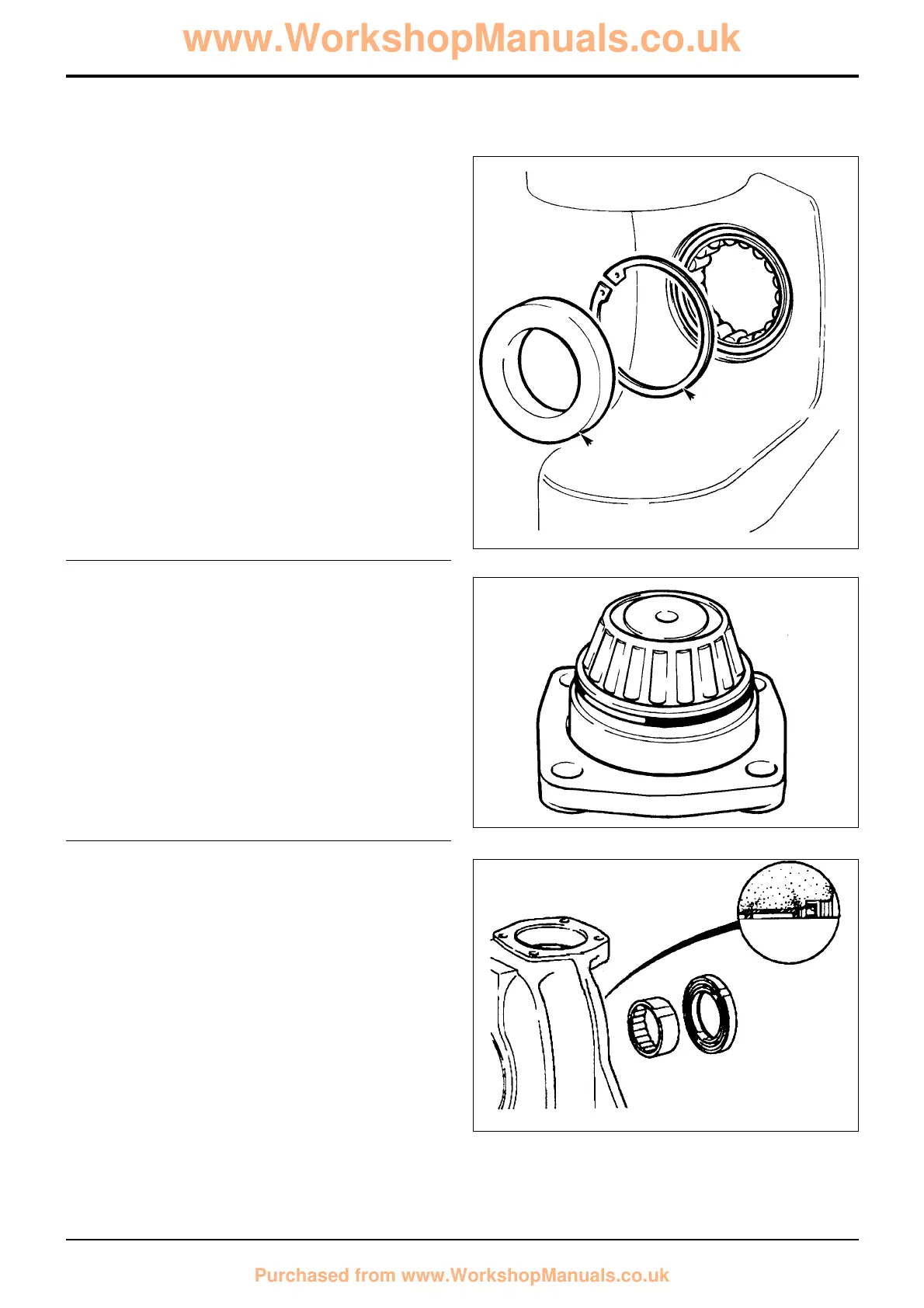 www.WorkshopManuals.co.uk

Purchased from www.WorkshopManuals.co.uk