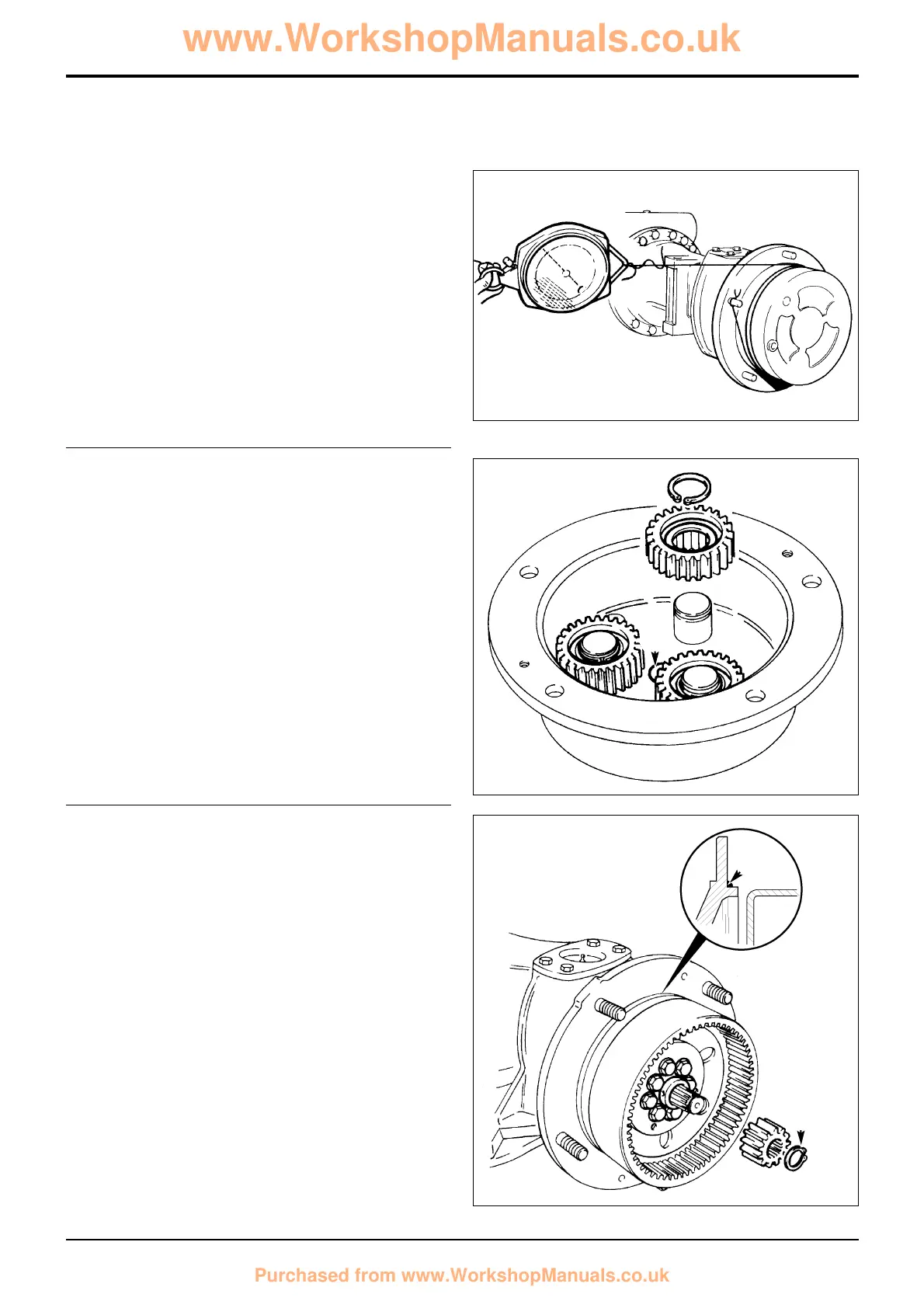 www.WorkshopManuals.co.uk

Purchased from www.WorkshopManuals.co.uk