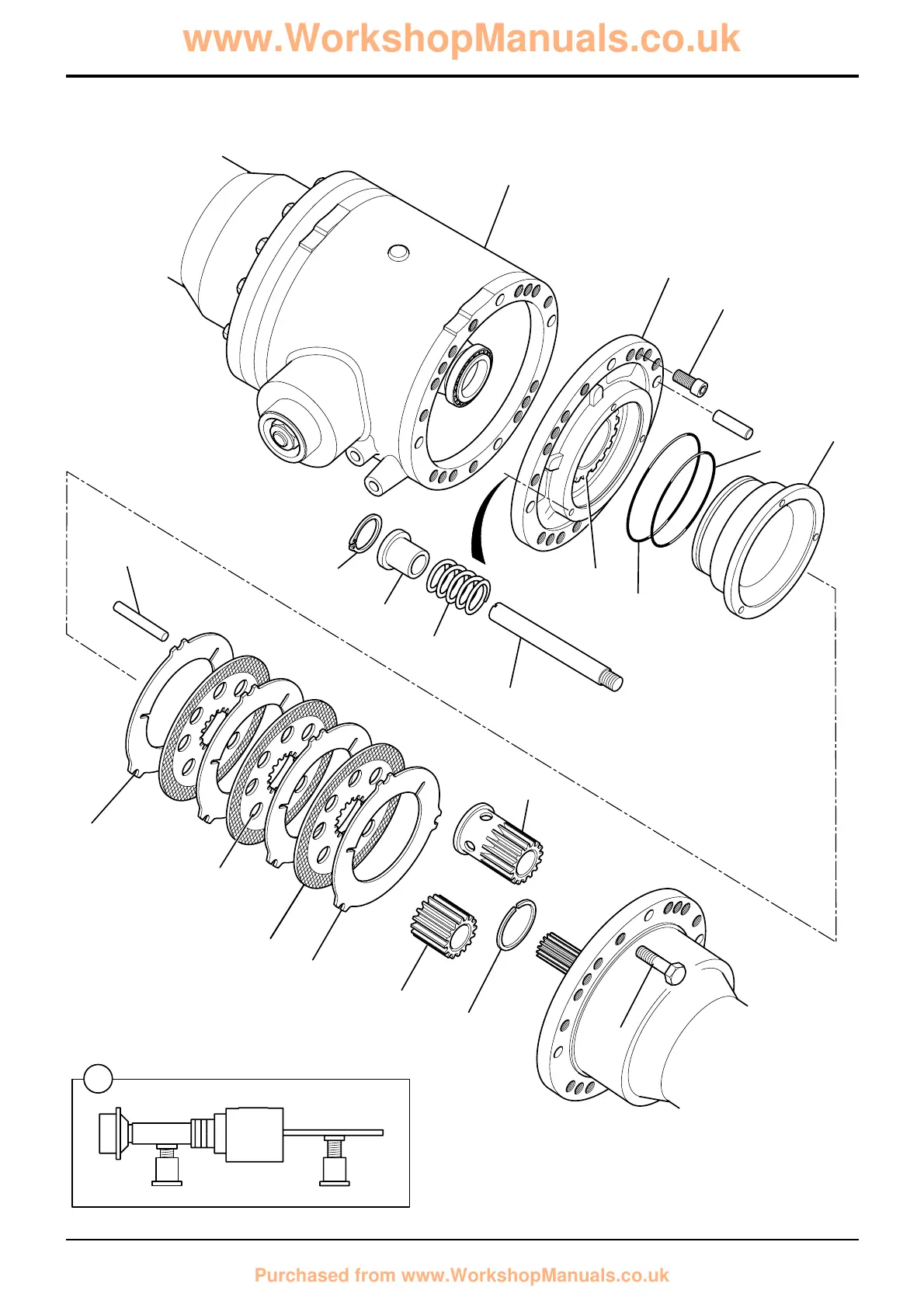 www.WorkshopManuals.co.uk

Purchased from www.WorkshopManuals.co.uk