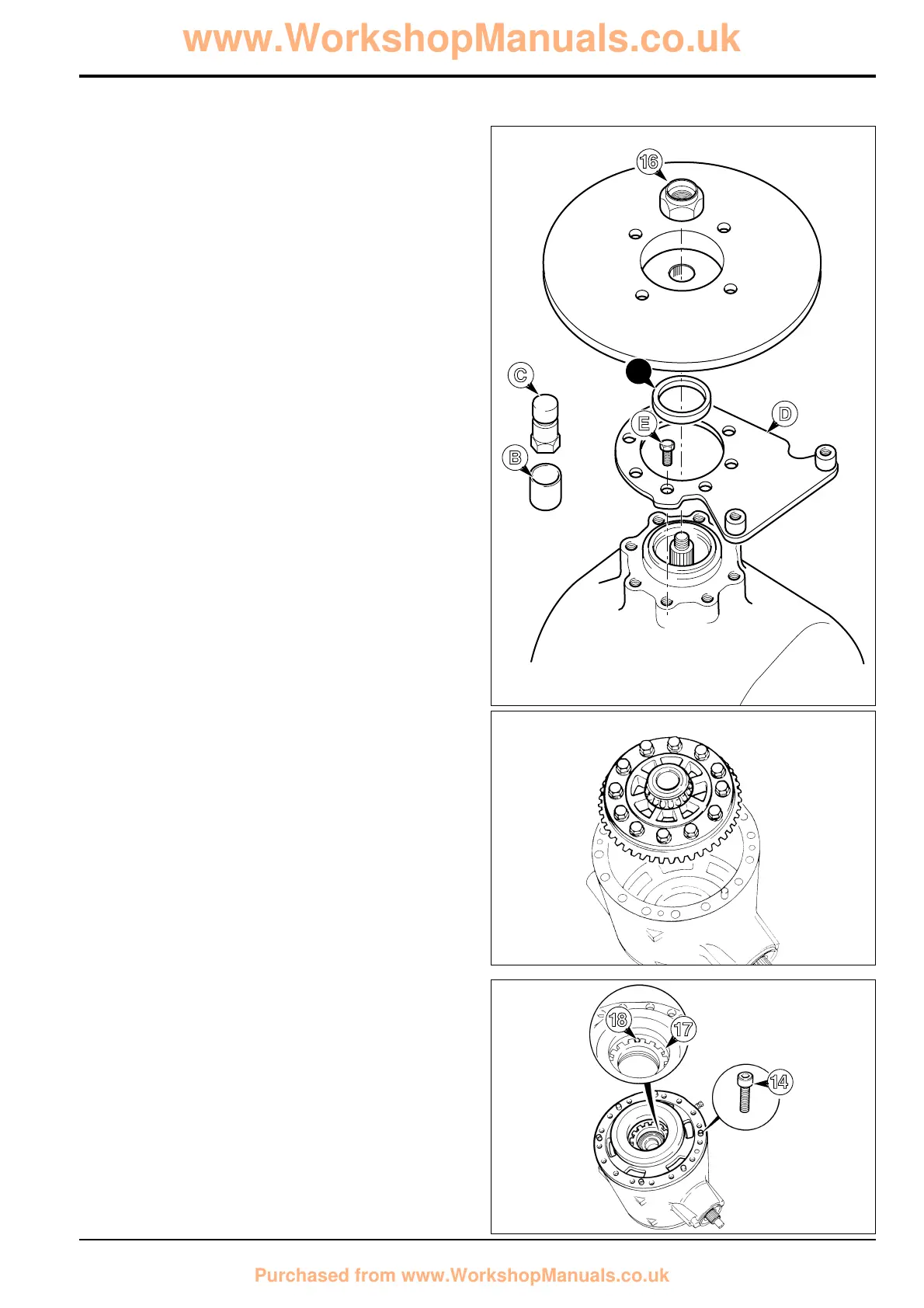 www.WorkshopManuals.co.uk

16

C

D

E

B

18

17

14

Purchased from www.WorkshopManuals.co.uk