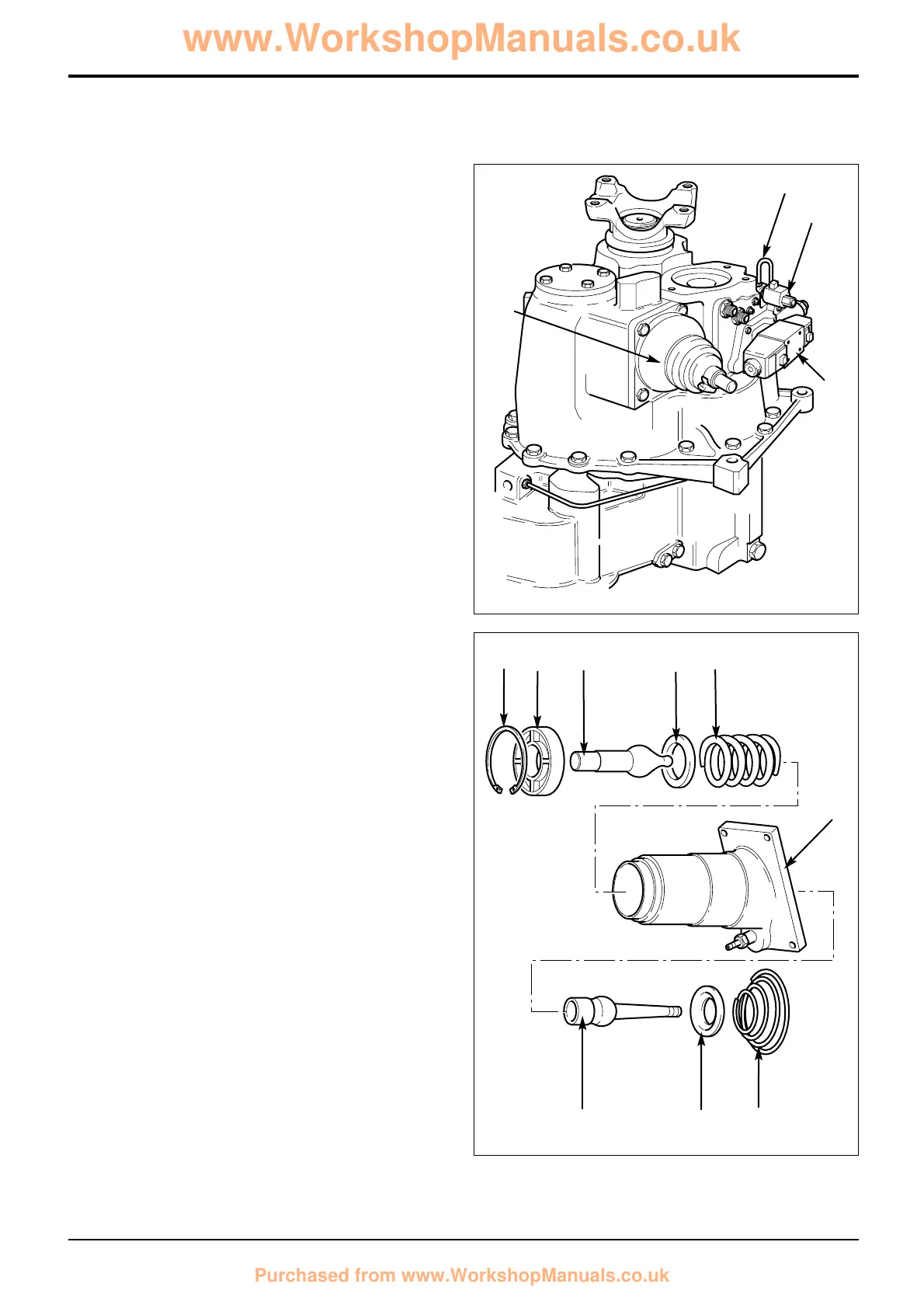 www.WorkshopManuals.co.uk

Purchased from www.WorkshopManuals.co.uk