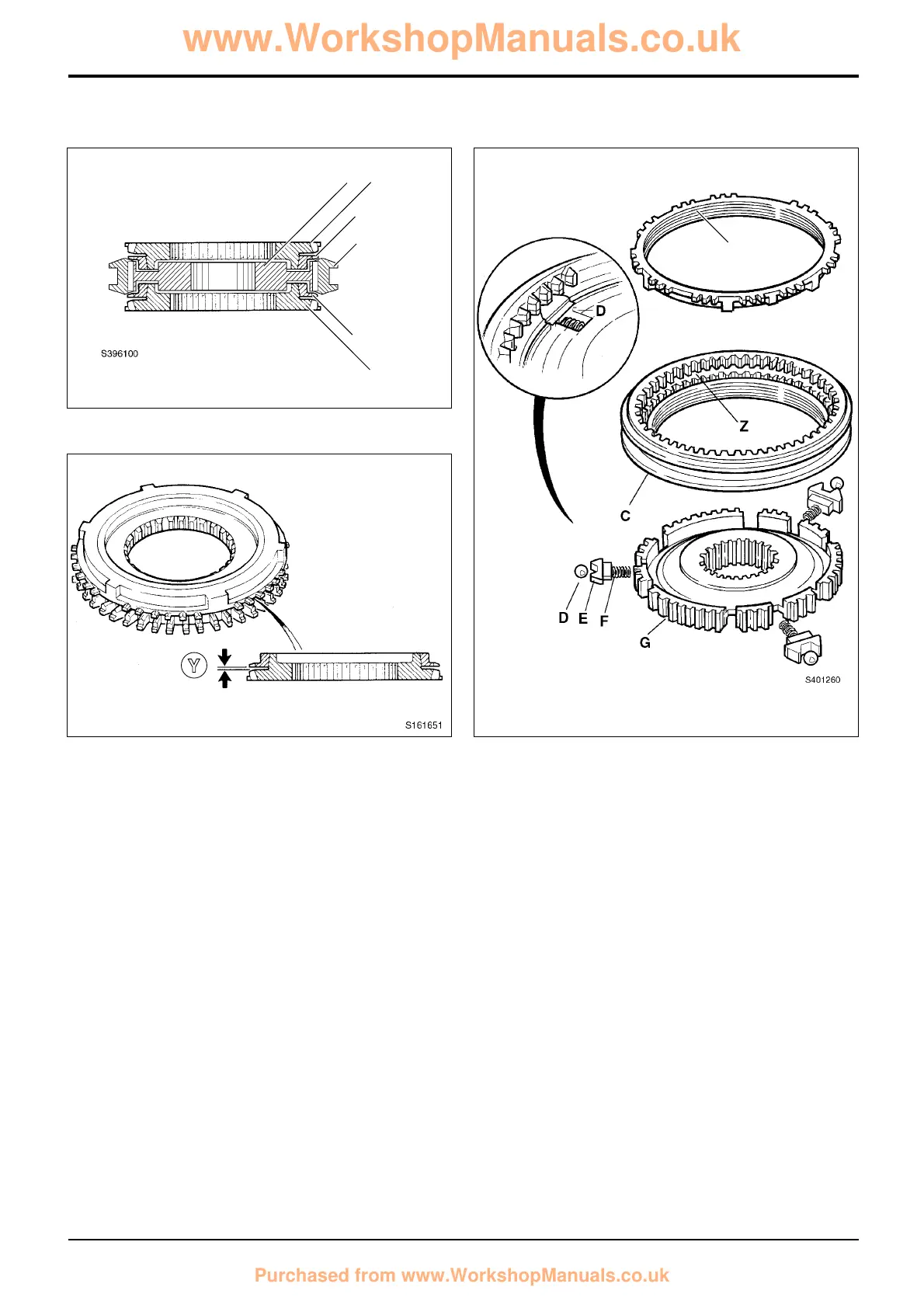 www.WorkshopManuals.co.uk

S396100

Y

S161651

D

Z

C

D E F

G

S401260

Purchased from www.WorkshopManuals.co.uk