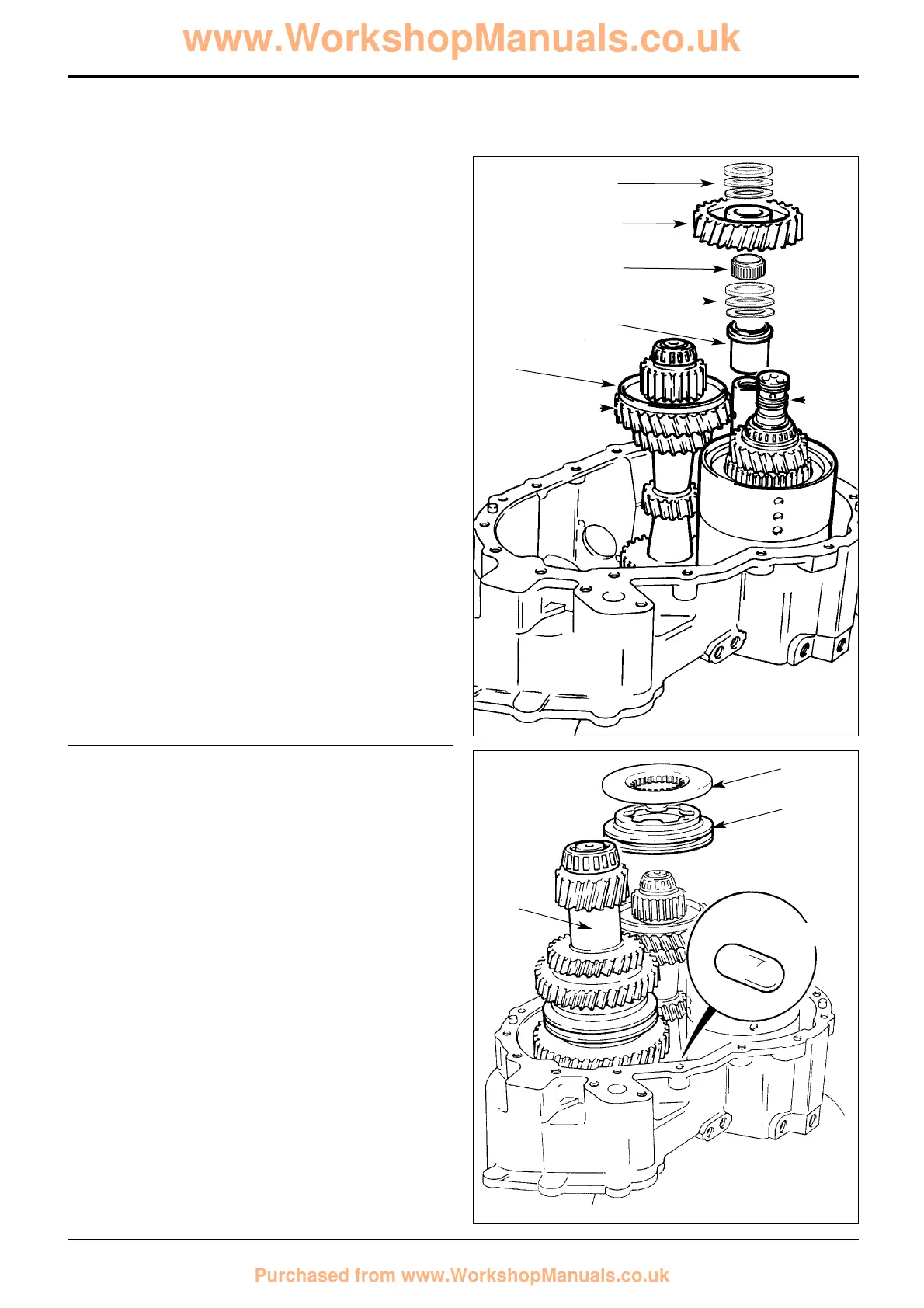 www.WorkshopManuals.co.uk

Purchased from www.WorkshopManuals.co.uk