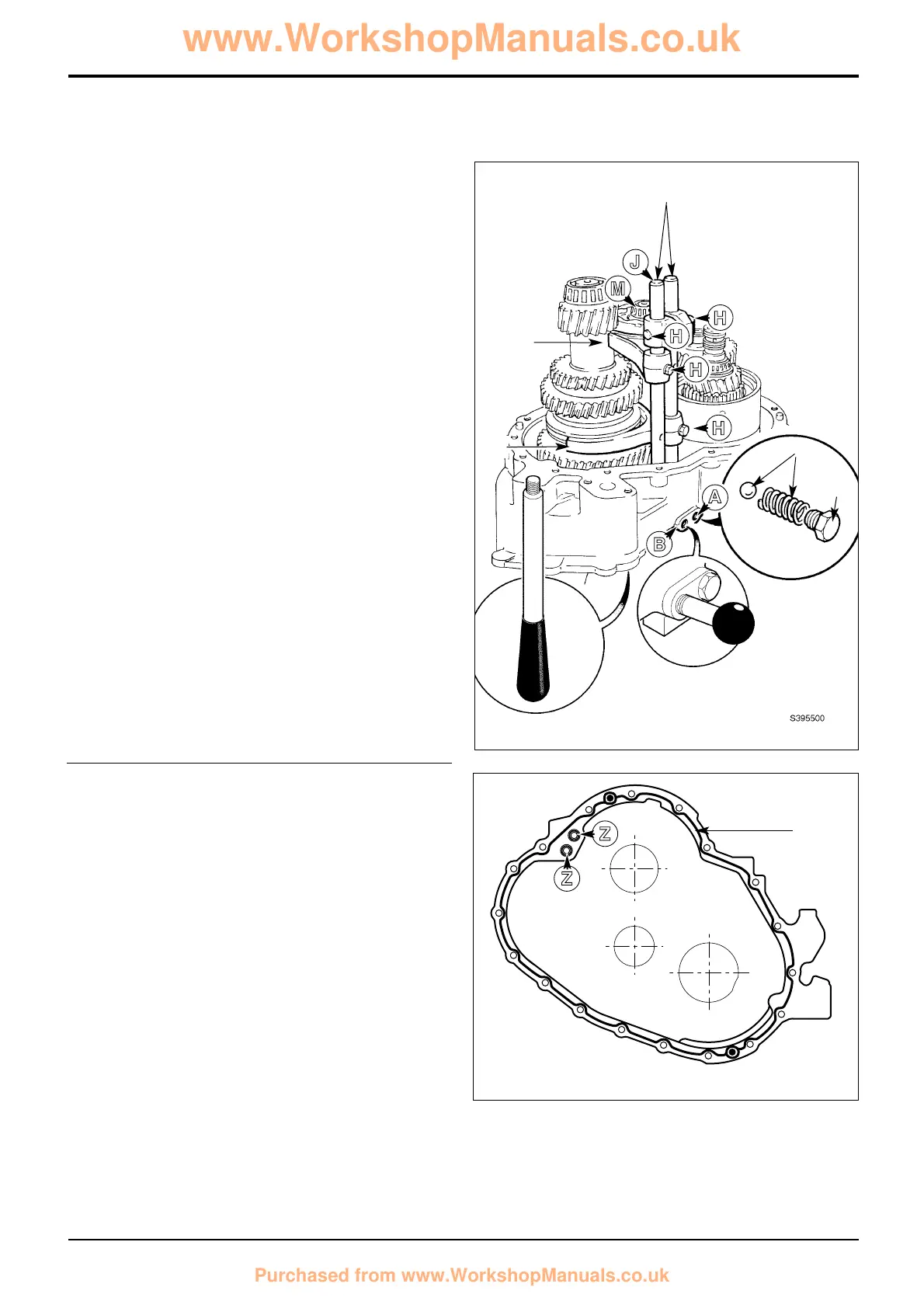 www.WorkshopManuals.co.uk

J
M
H
H
H
H
A
B
S395500

Z
Z

Purchased from www.WorkshopManuals.co.uk