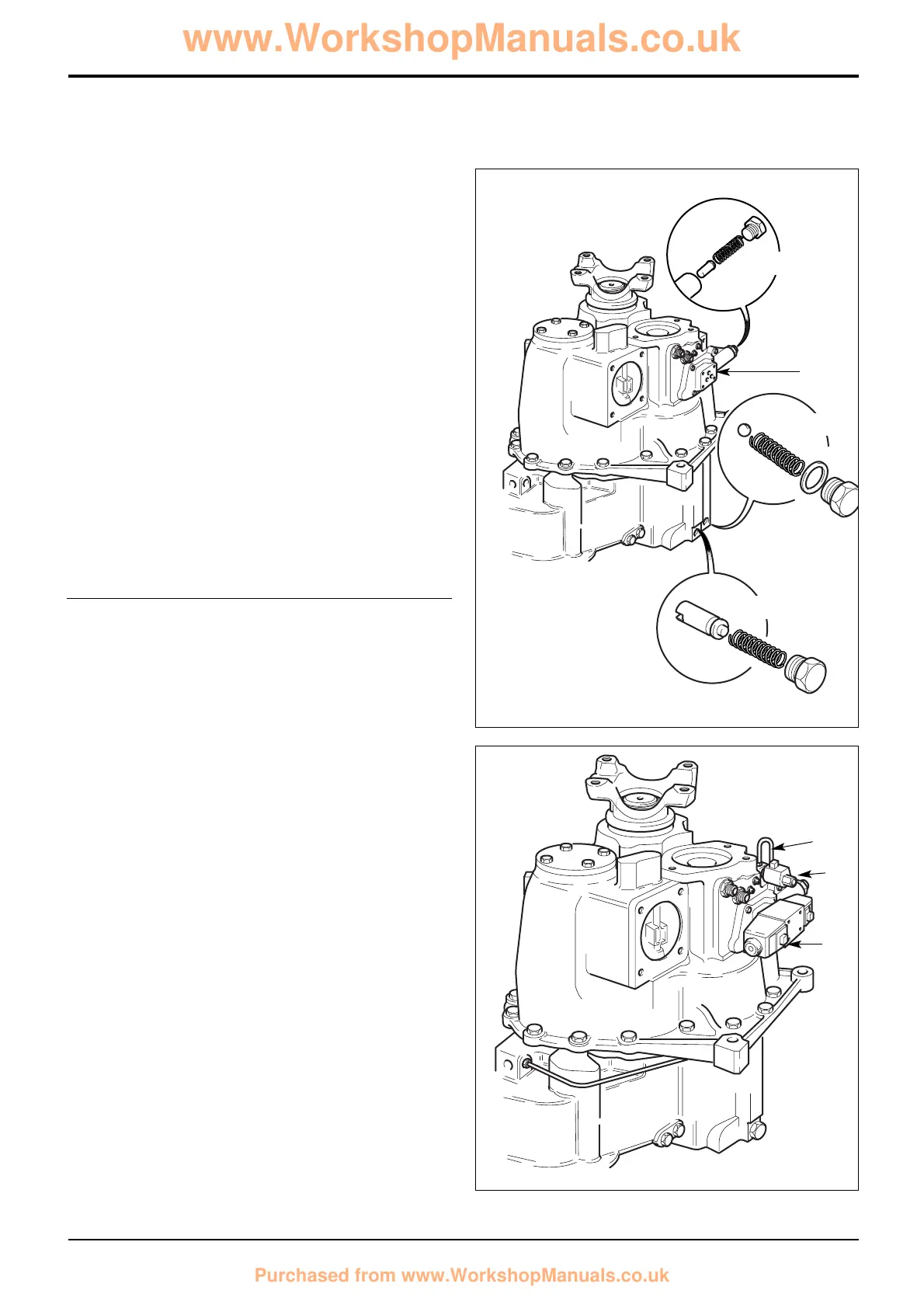 www.WorkshopManuals.co.uk

Purchased from www.WorkshopManuals.co.uk