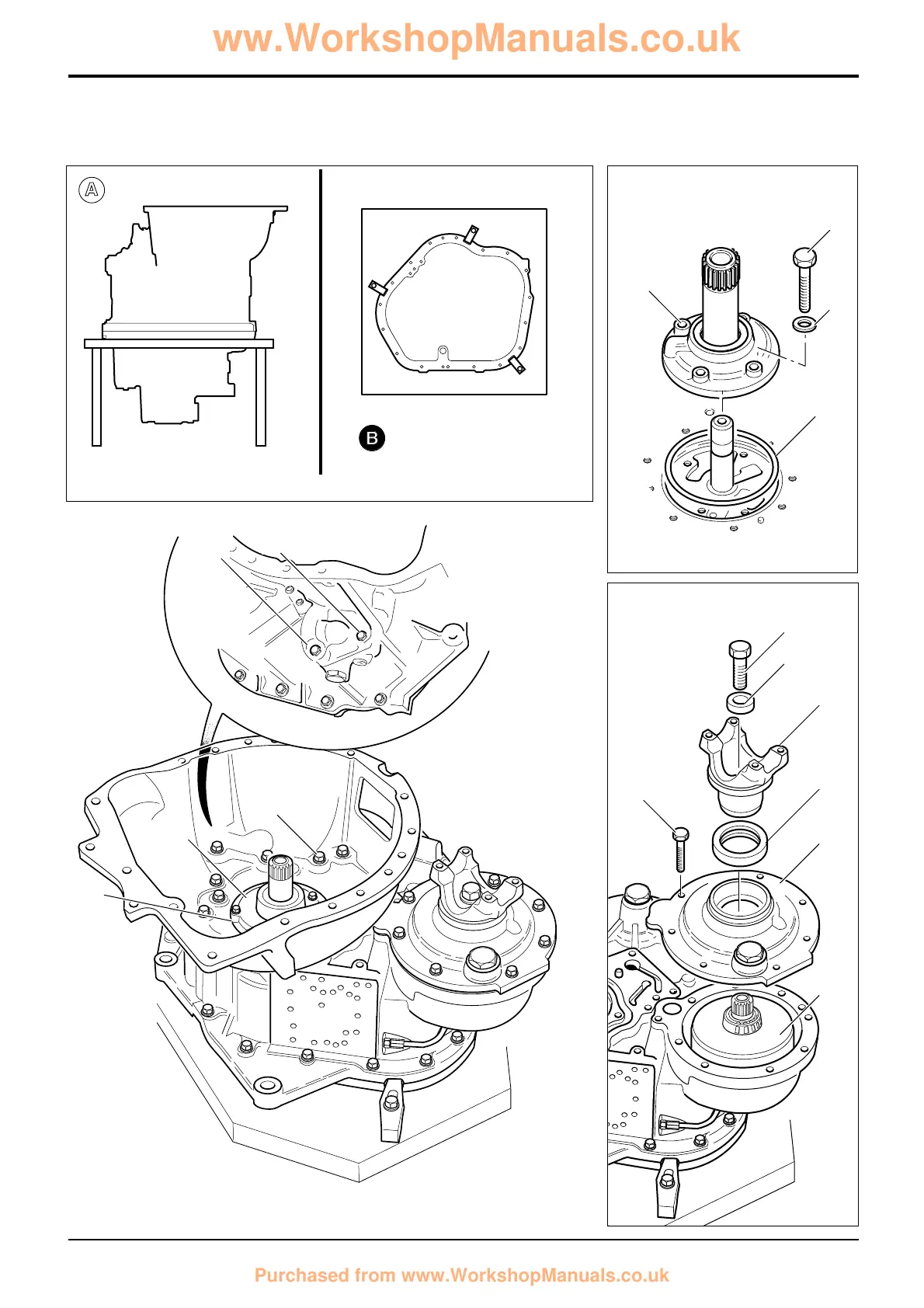 ww.WorkshopManuals.co.uk

A

B

Purchased from www.WorkshopManuals.co.uk