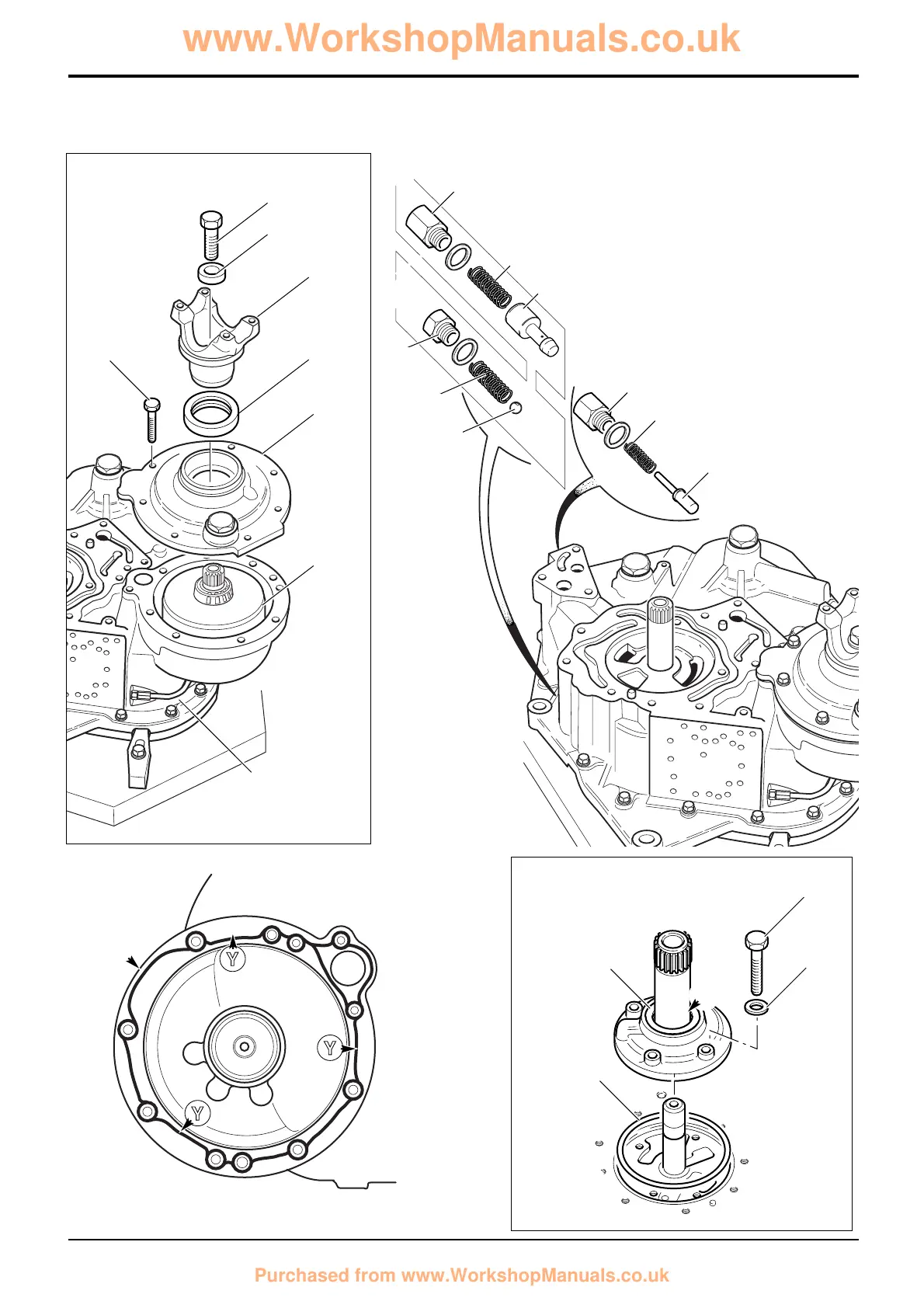 www.WorkshopManuals.co.uk

Y

Y

Y

Purchased from www.WorkshopManuals.co.uk