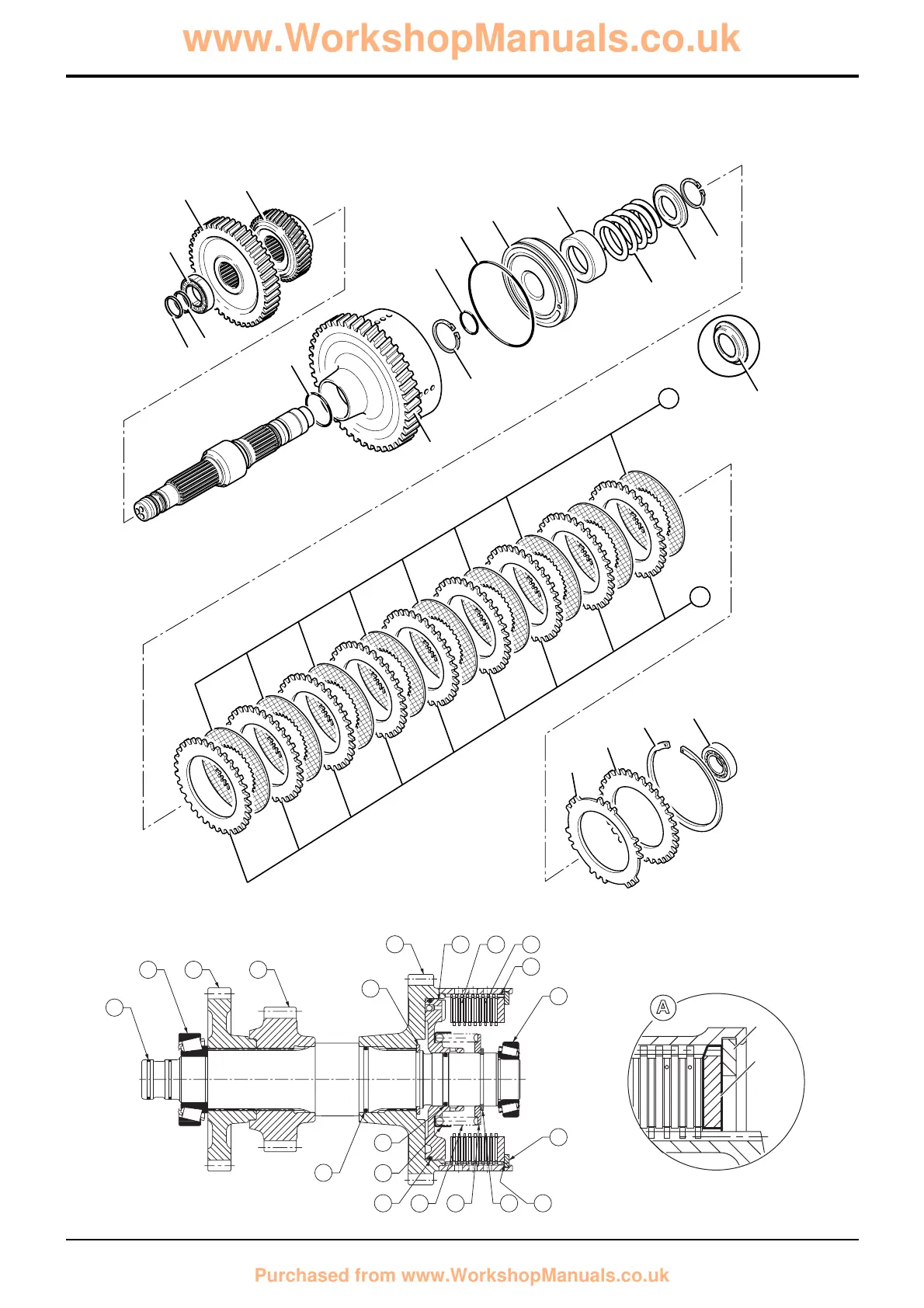 www.WorkshopManuals.co.uk

A

Purchased from www.WorkshopManuals.co.uk