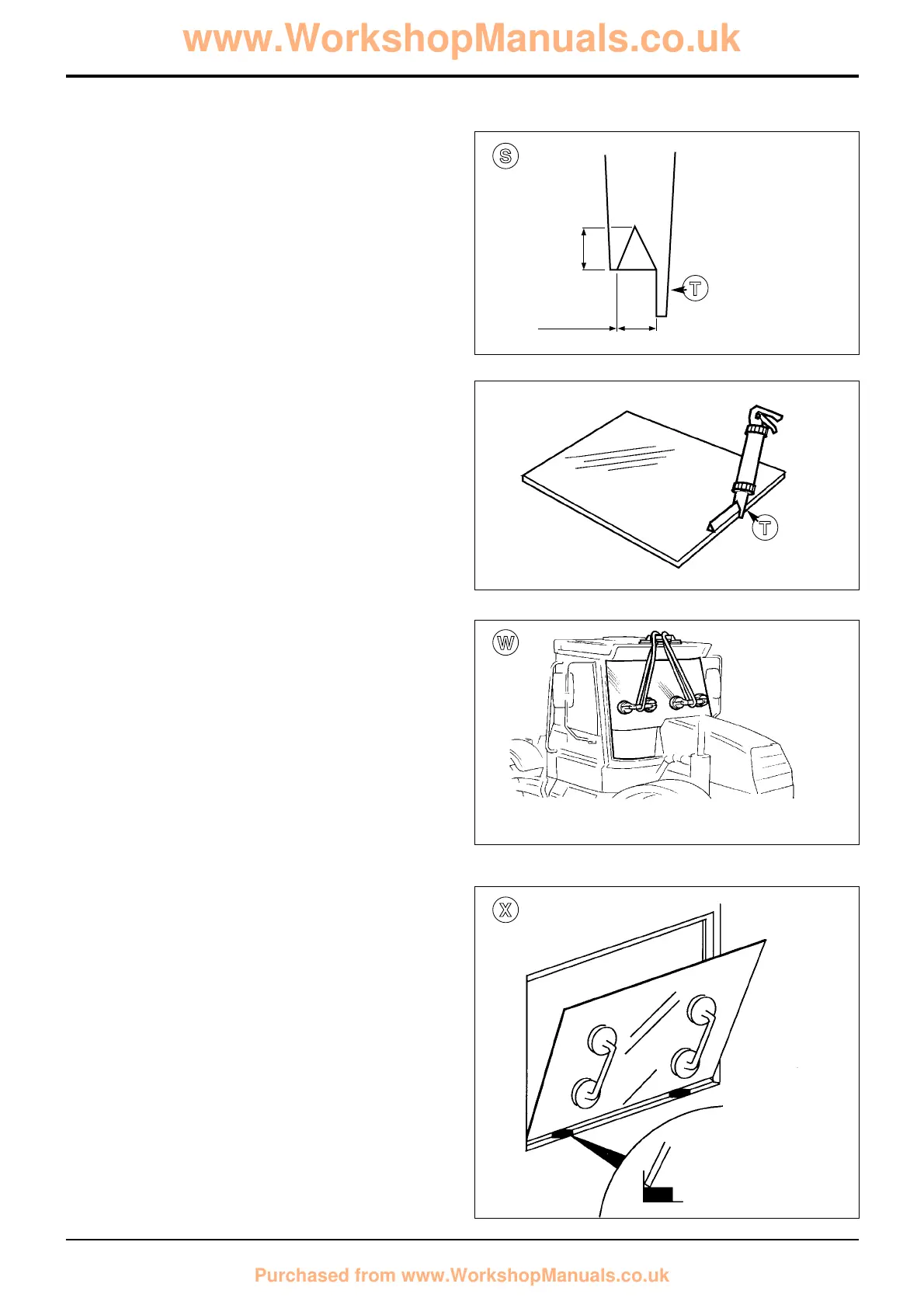 www.WorkshopManuals.co.uk

S

T

T

W

X

Purchased from www.WorkshopManuals.co.uk