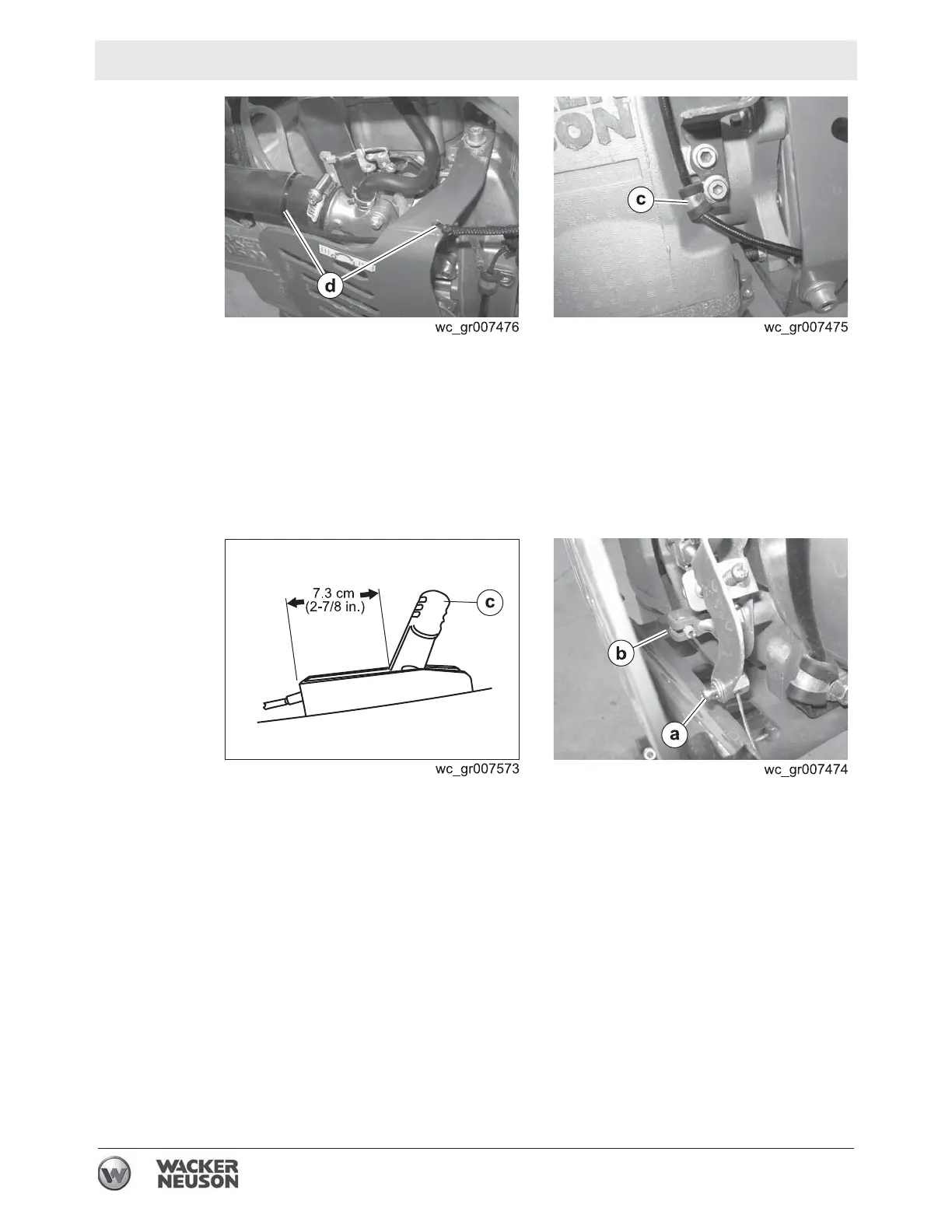 d

wc_gr007476

c

wc_gr007475

7.3 cm
(2-7/8 in.)

c

wc_gr007573

b

a

wc_gr007474

WACKER
NEUSON