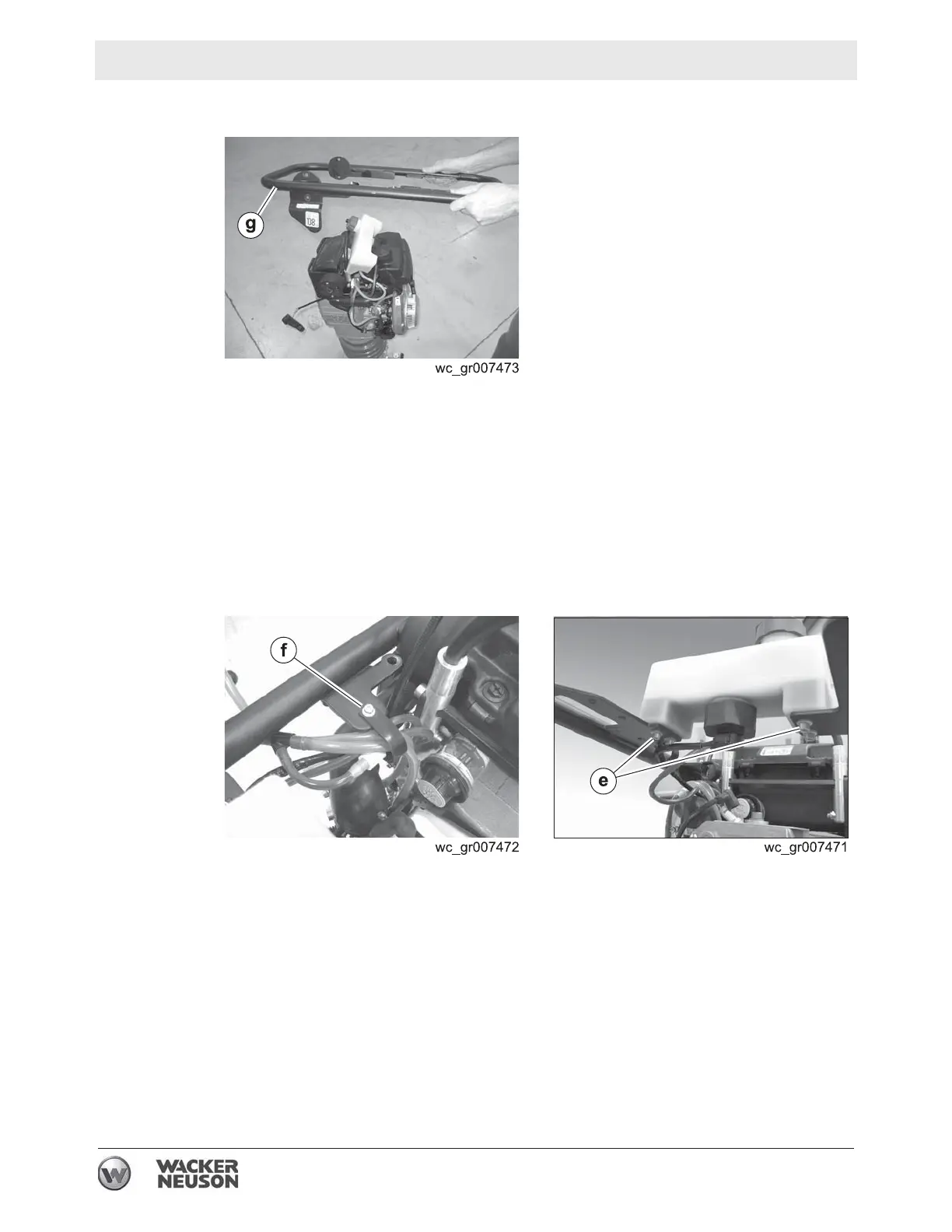 g

D8

wc_gr007473

f

wc_gr007472

e

wc_gr007471

WACKER NEUSON