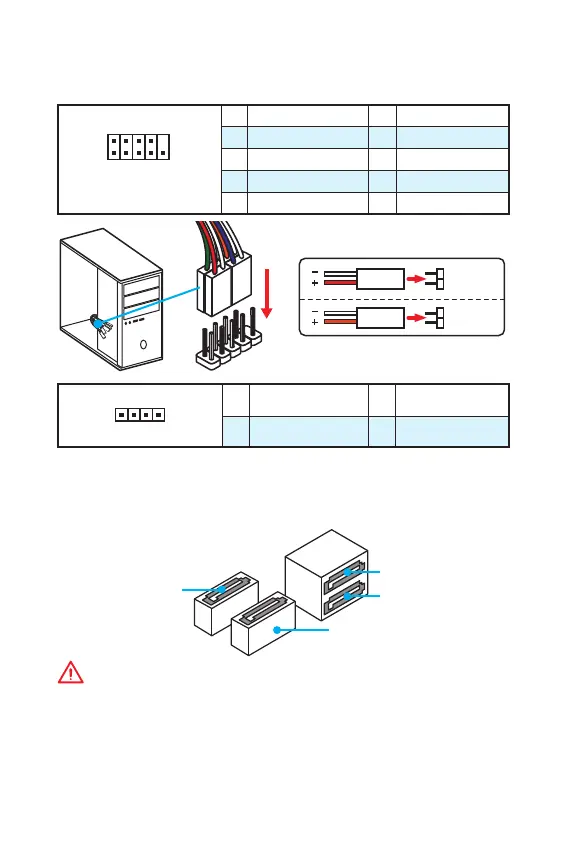 −
+
−
+