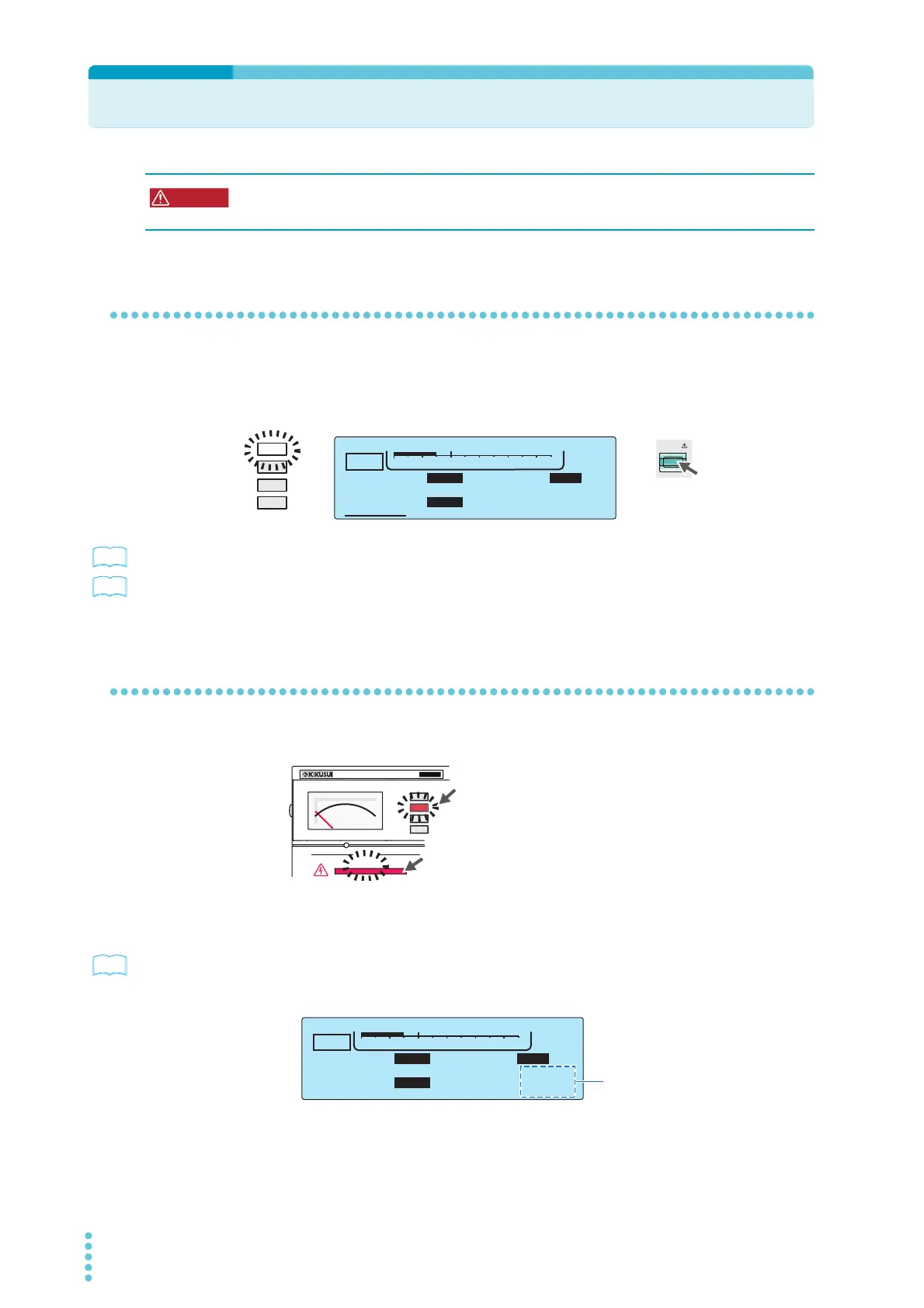 KIKUSUI