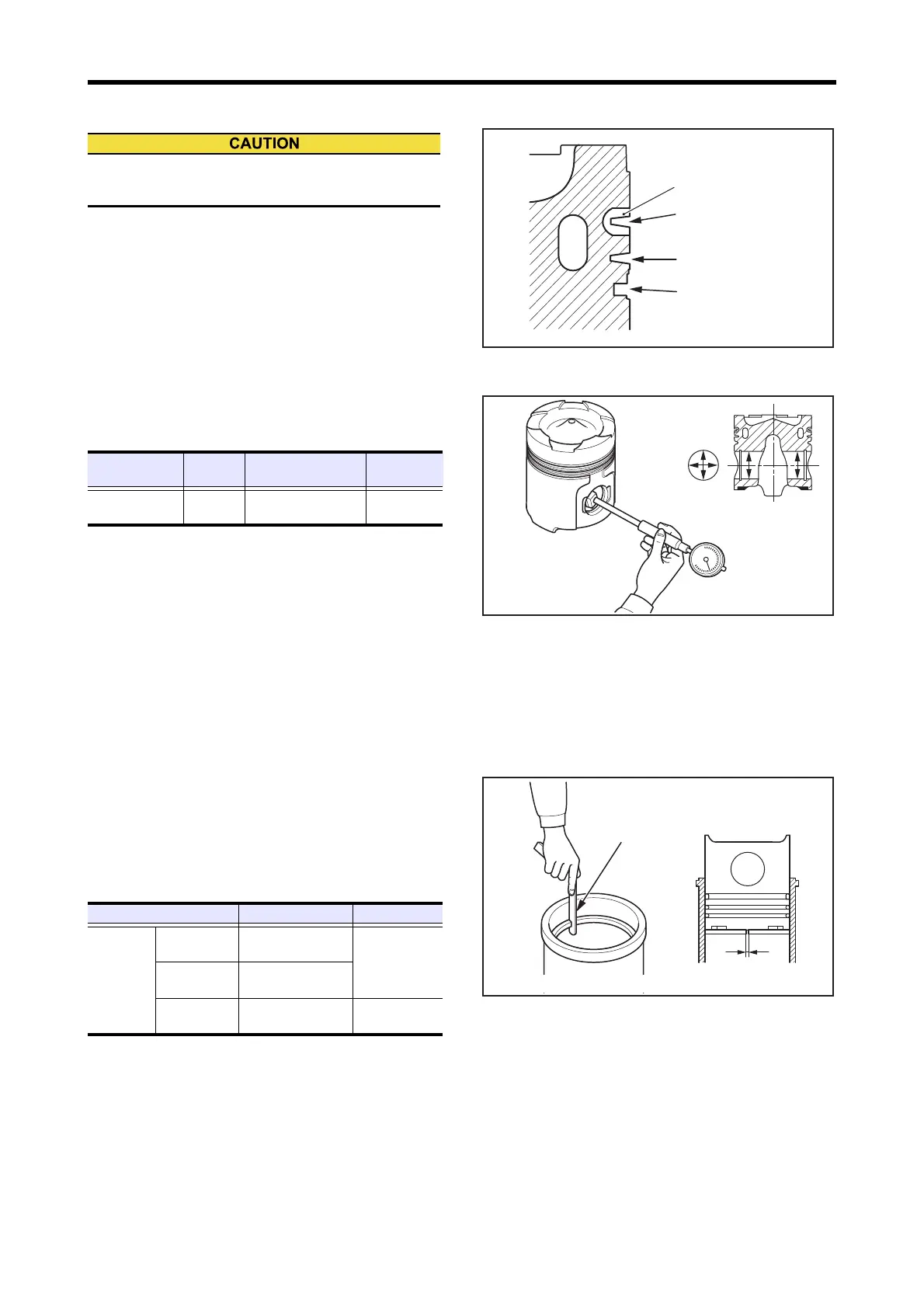 CAUTION