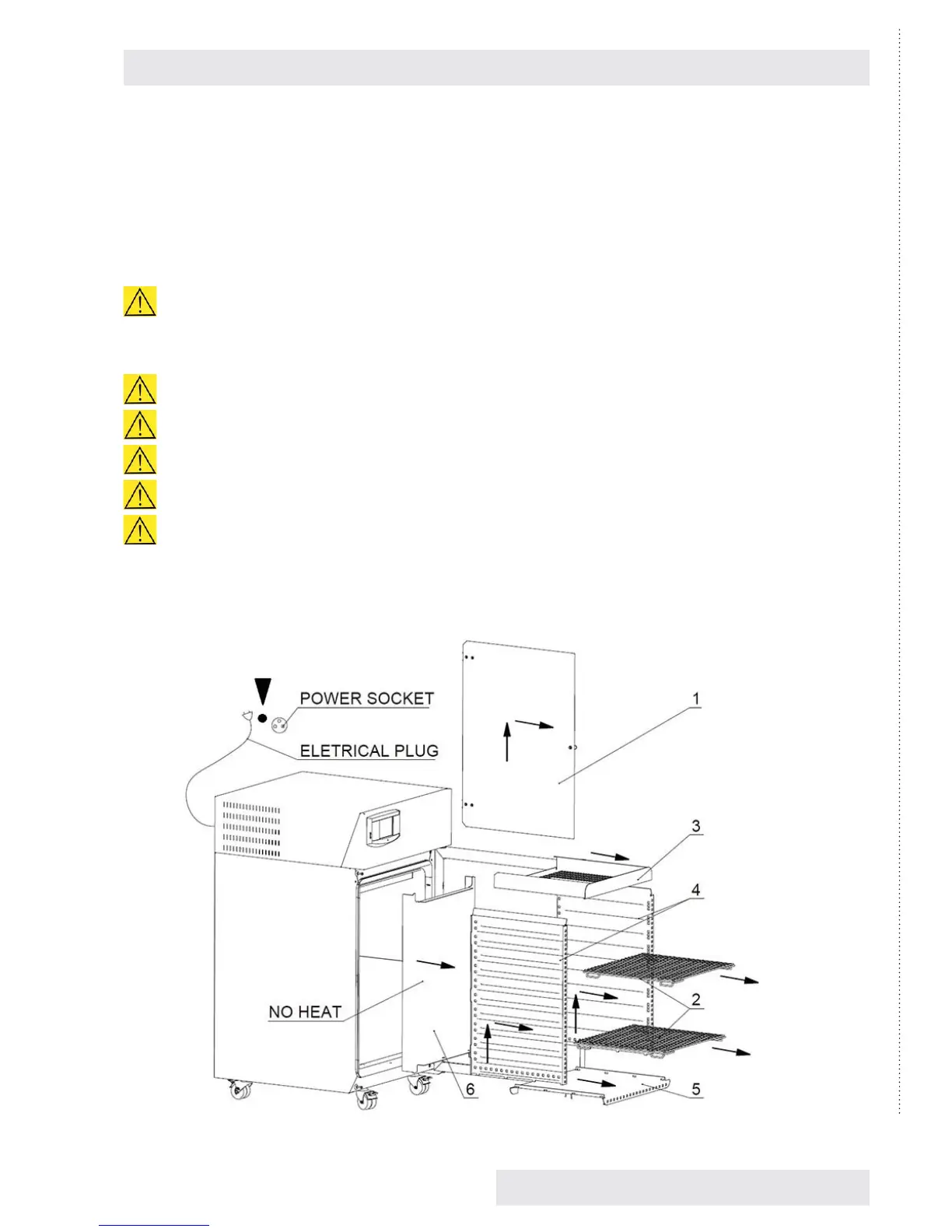 POWER SOCKET

ELETRICAL PLUG

1

3

4

2

NO HEAT

6

5