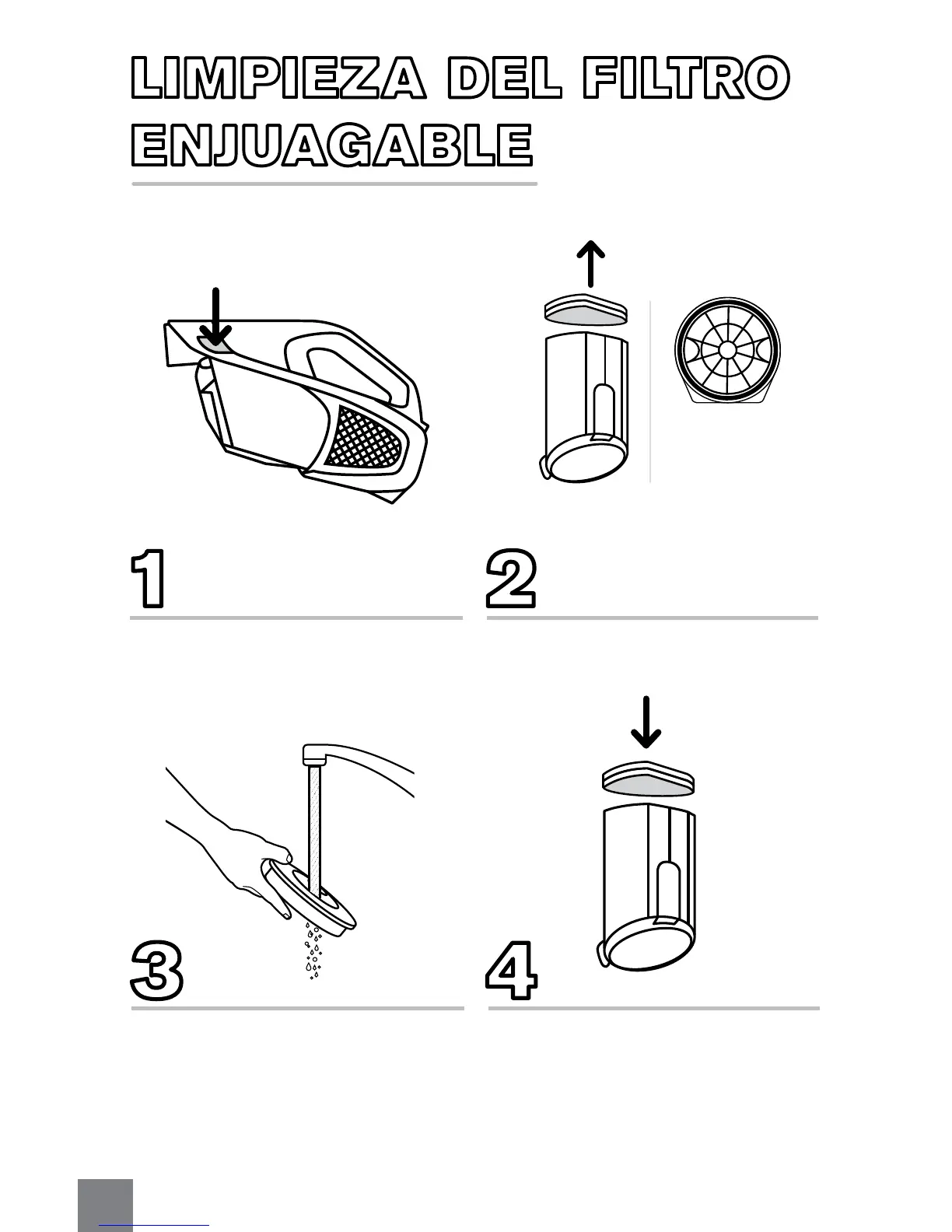 LIMPIEZA DEL FILTRO ENJUAGABLE

1

2

3

4