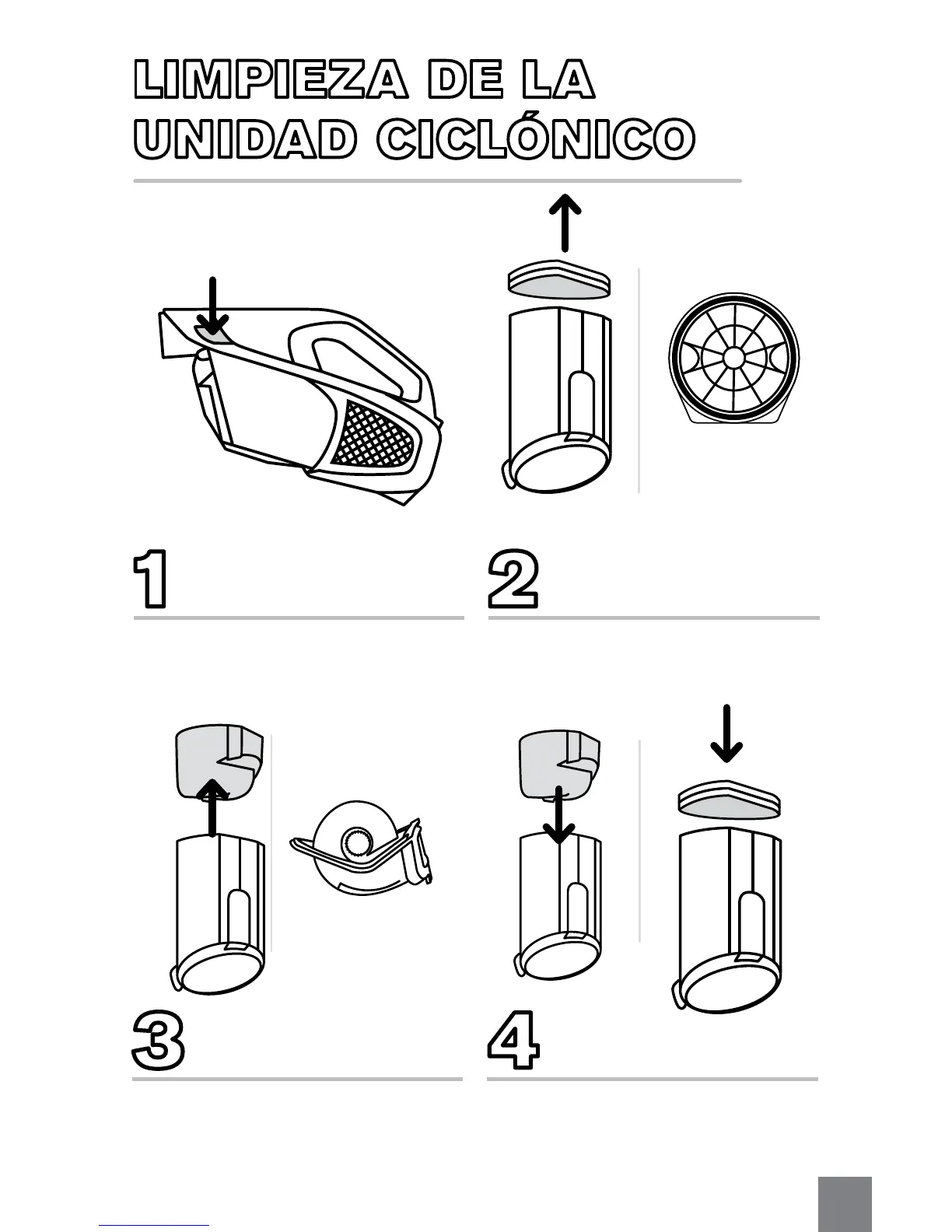 LIMPIEZA DE LA UNIDAD CICLÓNICO

1

2

3

4