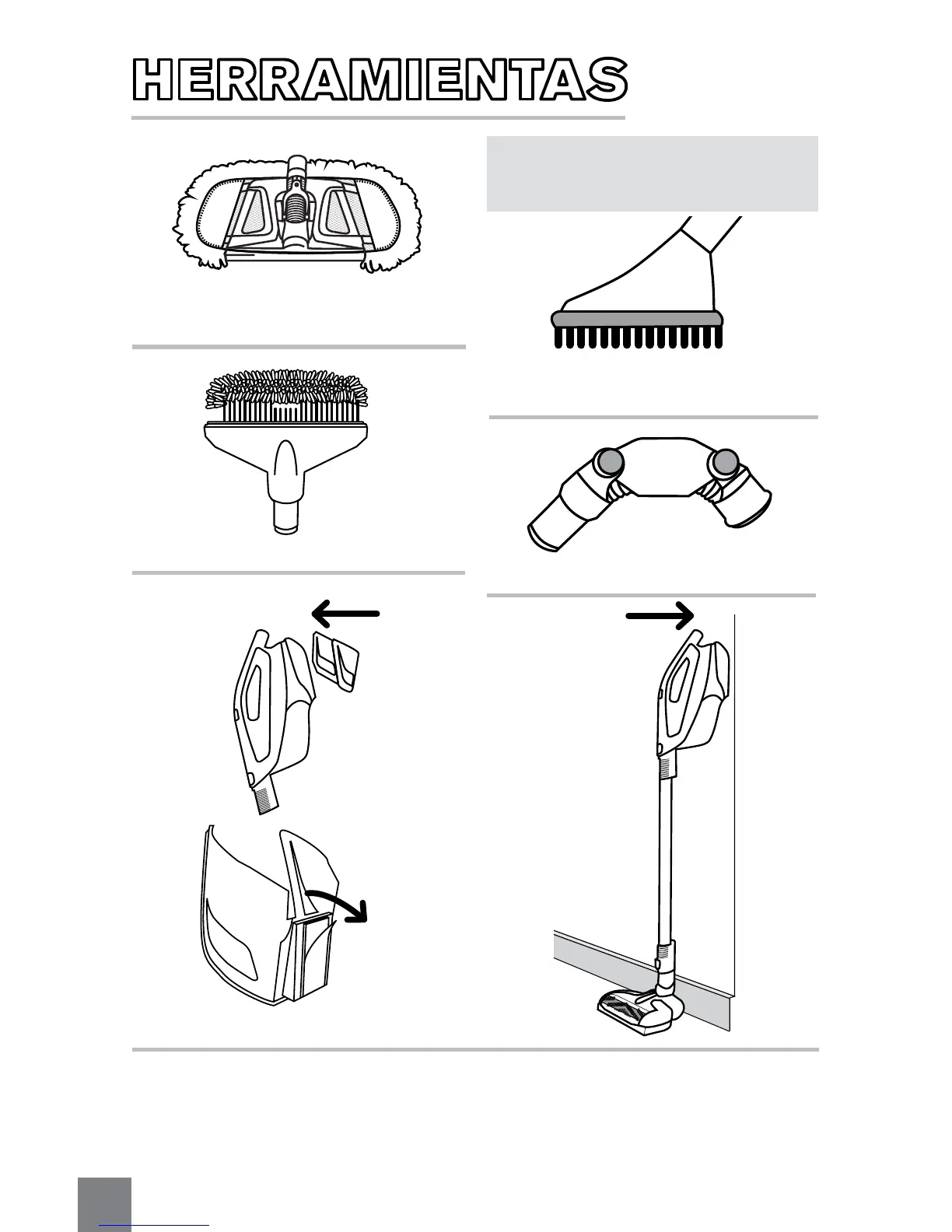 HERRAMIENTAS