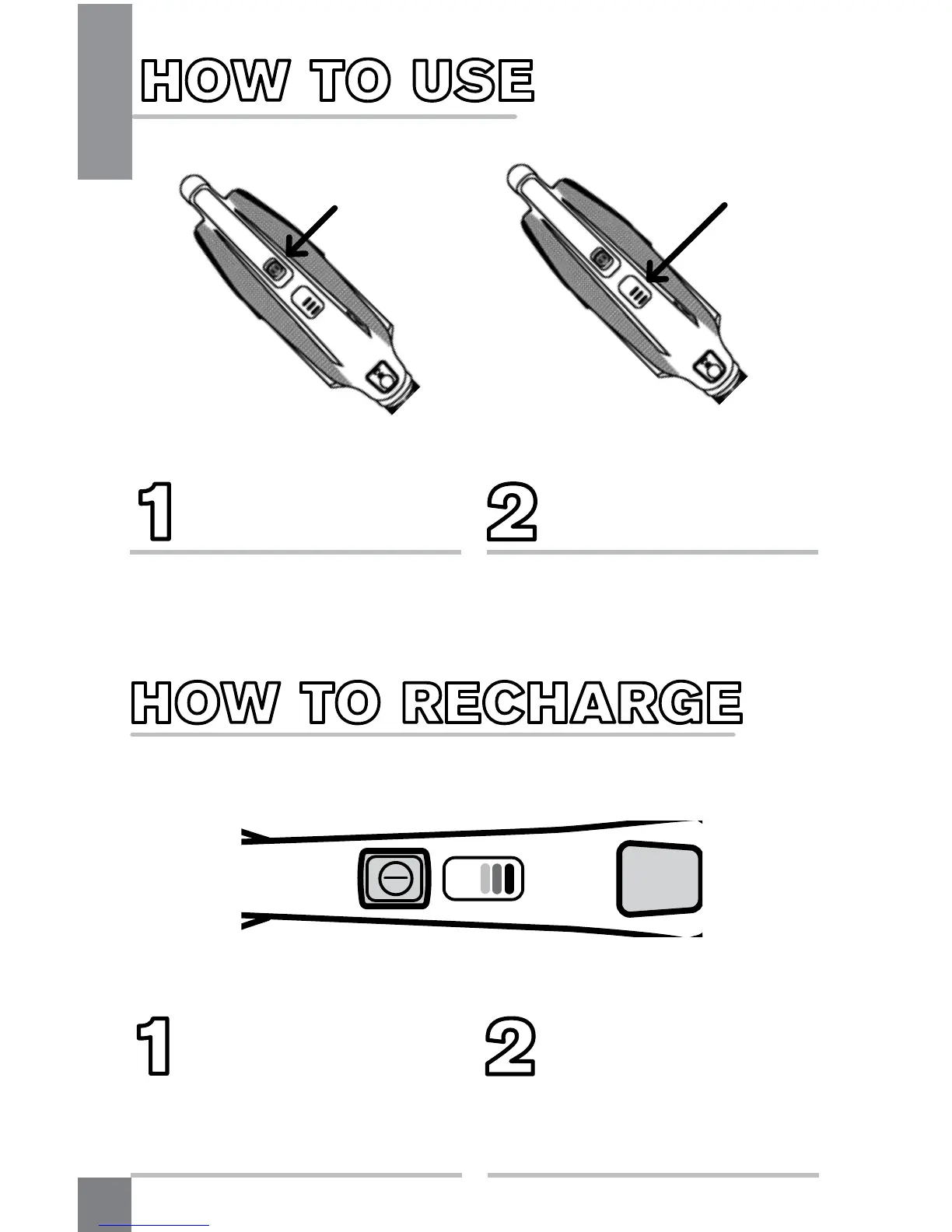 HOW TO USE

1

2

HOW TO RECHARGE

1

2