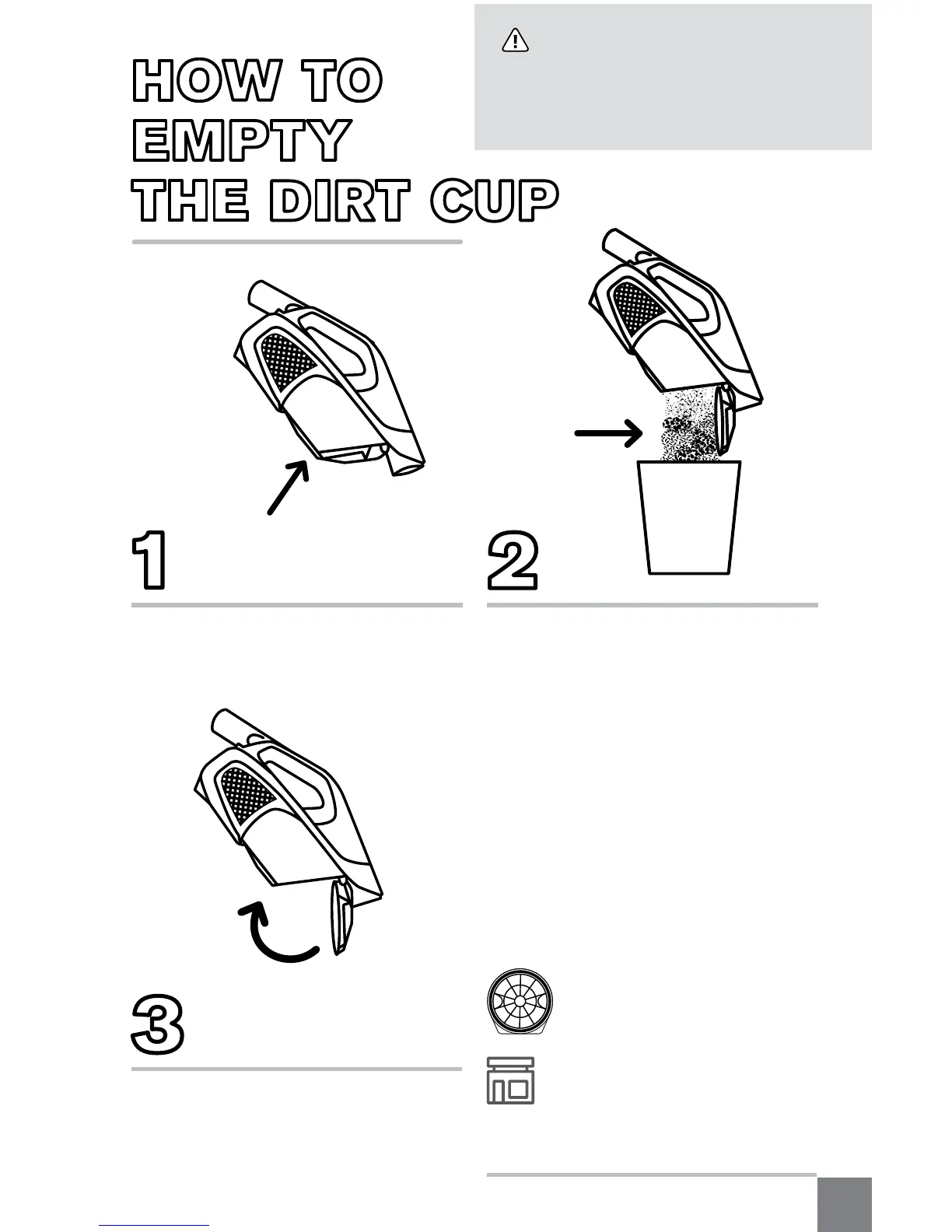 HOW TO EMPTY THE DIRT CUP

1

2

3