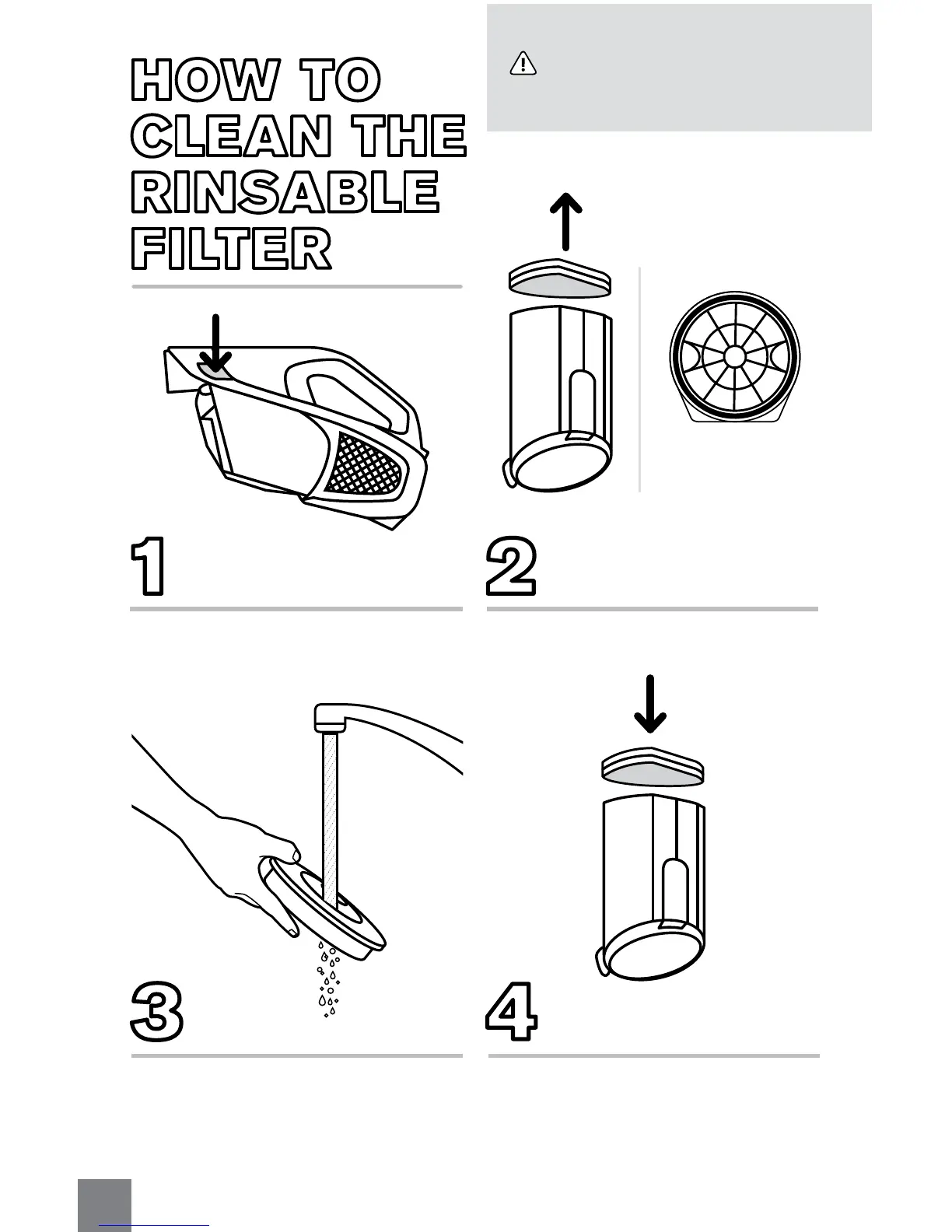 HOW TO CLEAN THE RINSABLE FILTER

1

2

3

4