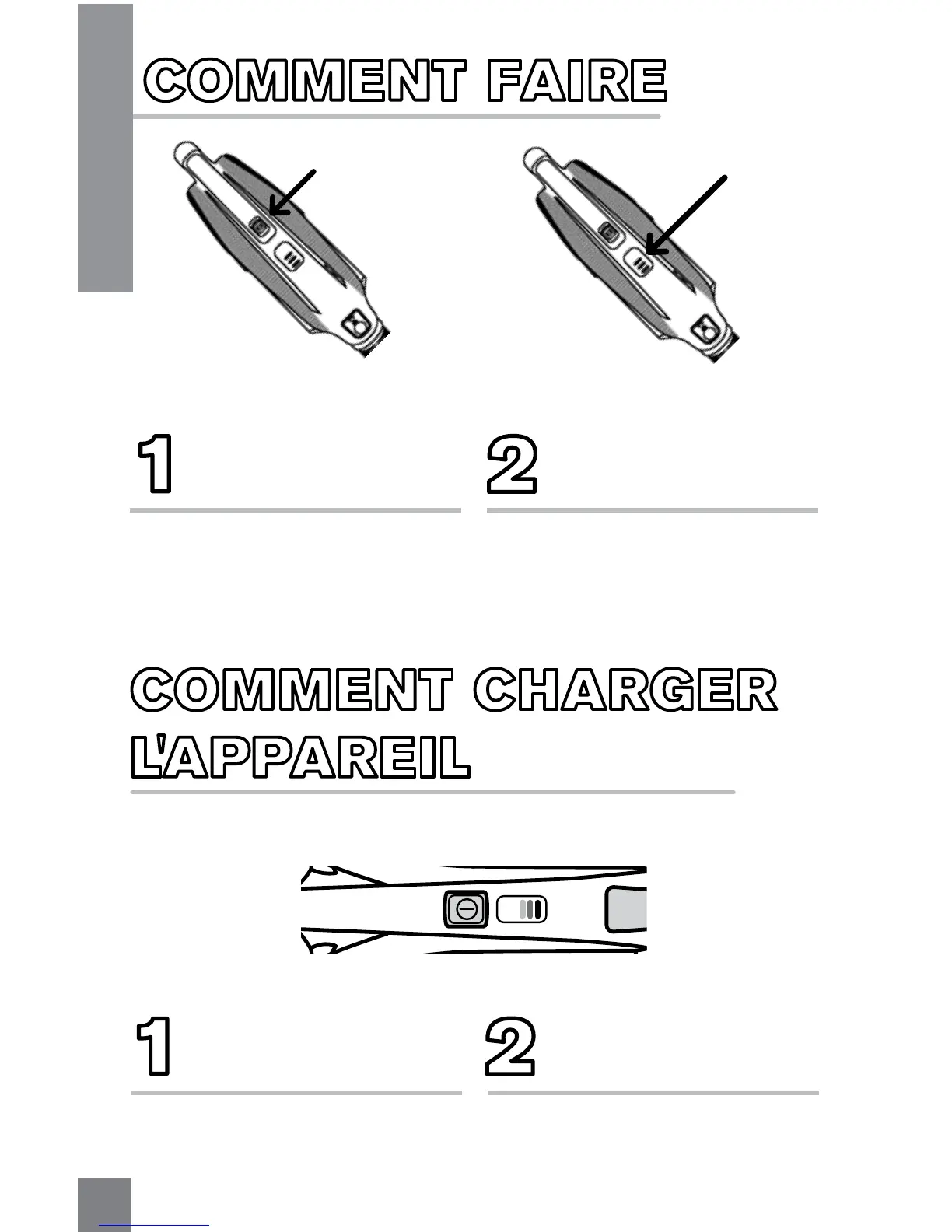 COMMENT FAIRE

1

2

COMMENT CHARGER L'APPAREIL

1

2