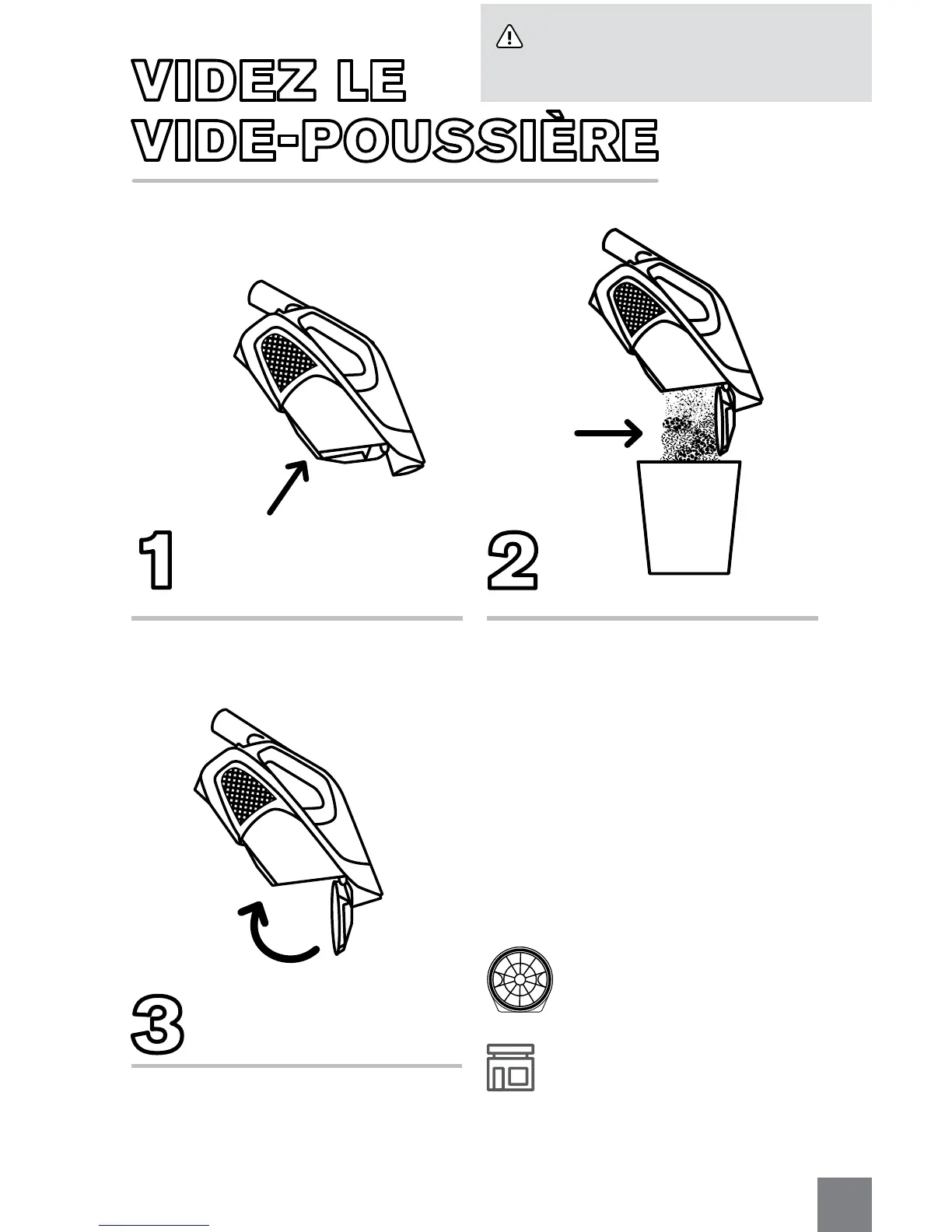 VIDEZ LE VIDE-POUSSIÈRE

1

2

3