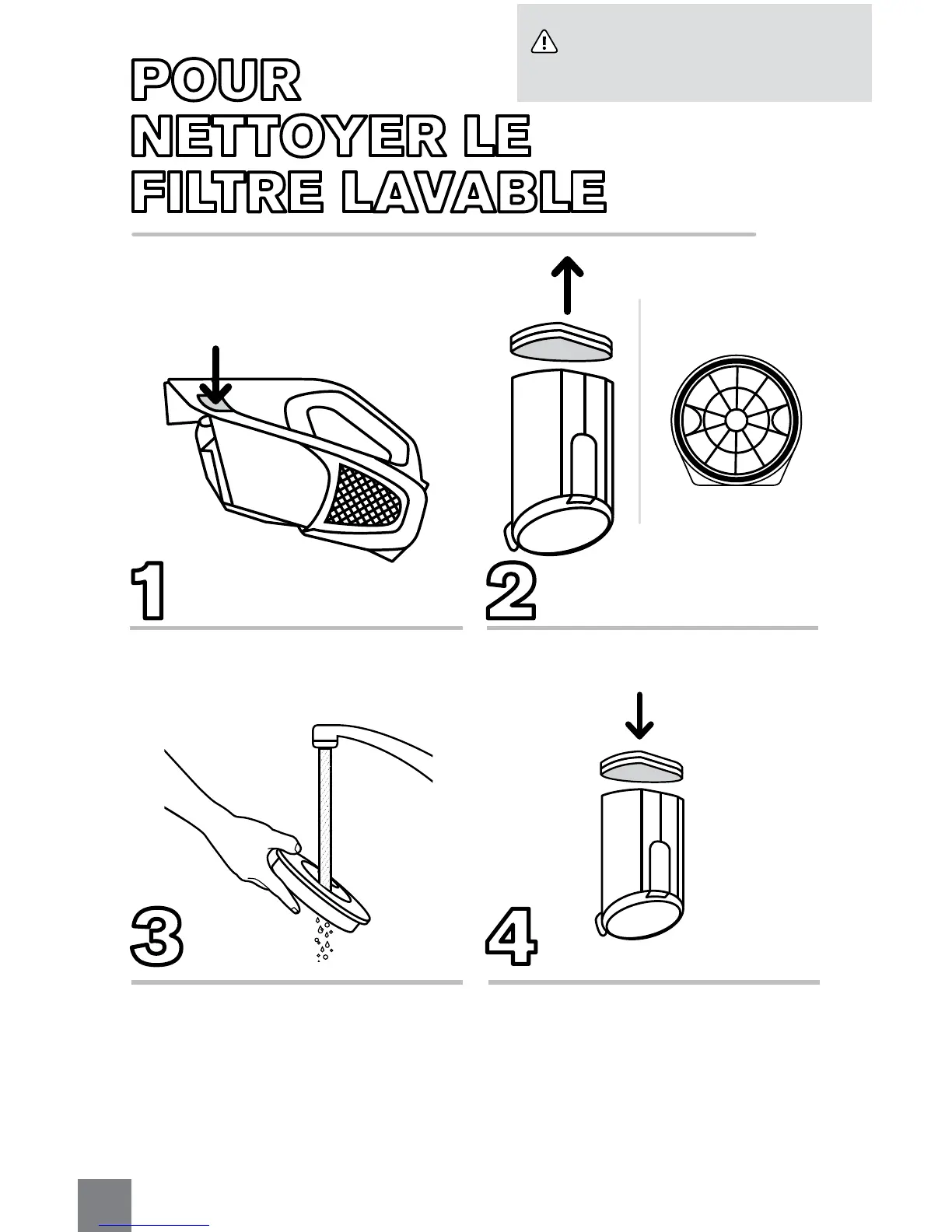 POUR NETTOYER LE FILTRE LAVABLE

1

2

3

4