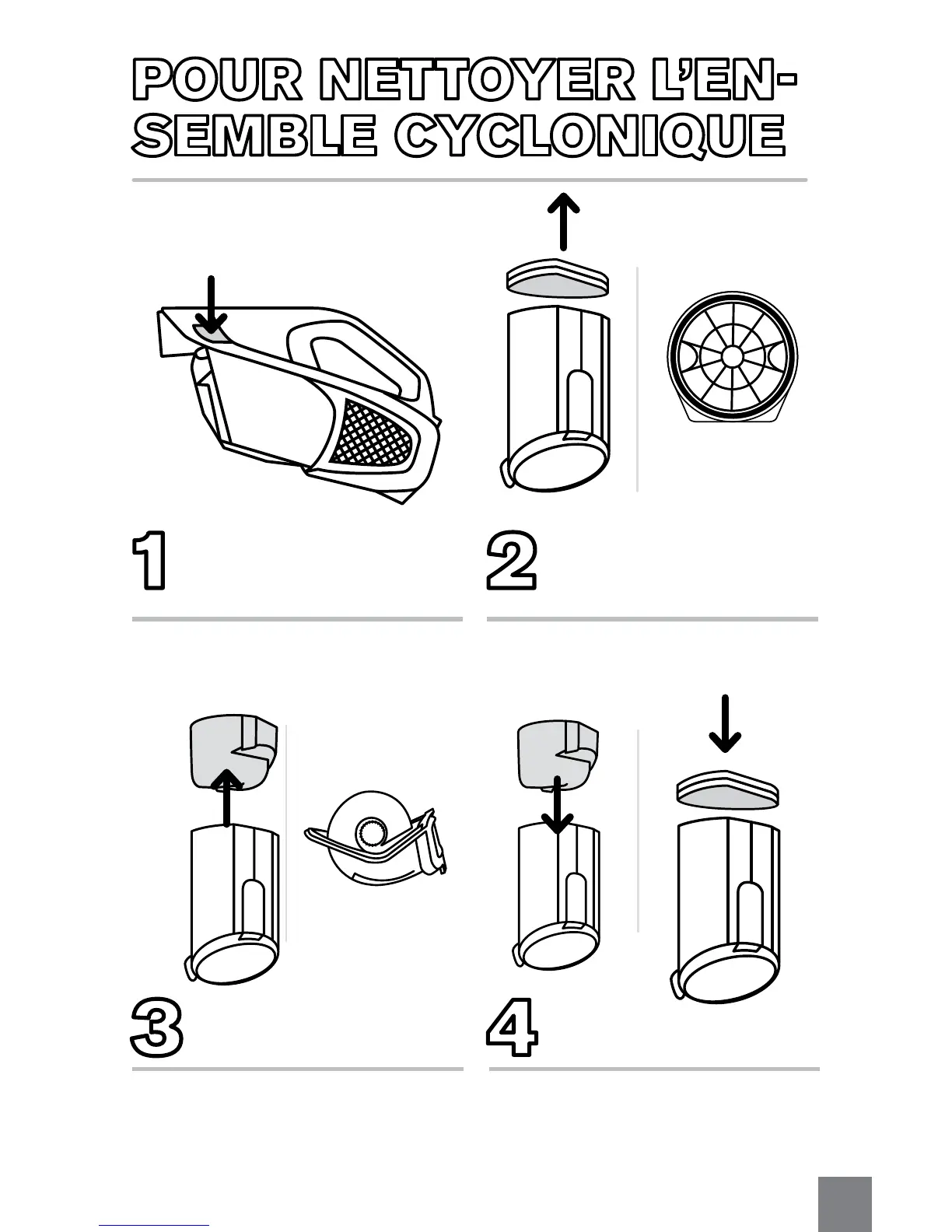 POUR NETTOYER L'ENSEMBLE CYCLONIQUE

1

2

3

4