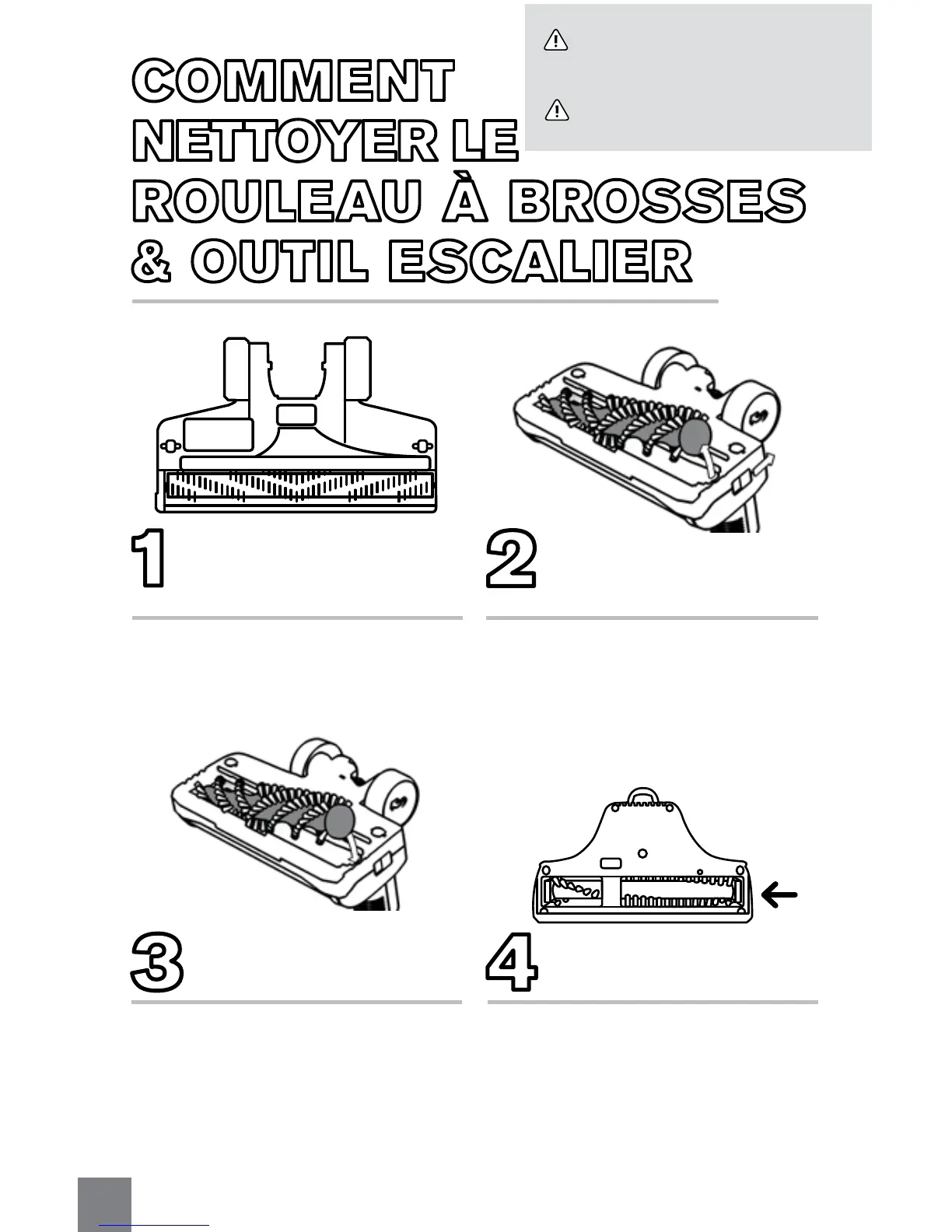 COMMENT NETTOYER LE ROULEAU À BROSSES & OUTIL ESCALIER

1

2

3

4