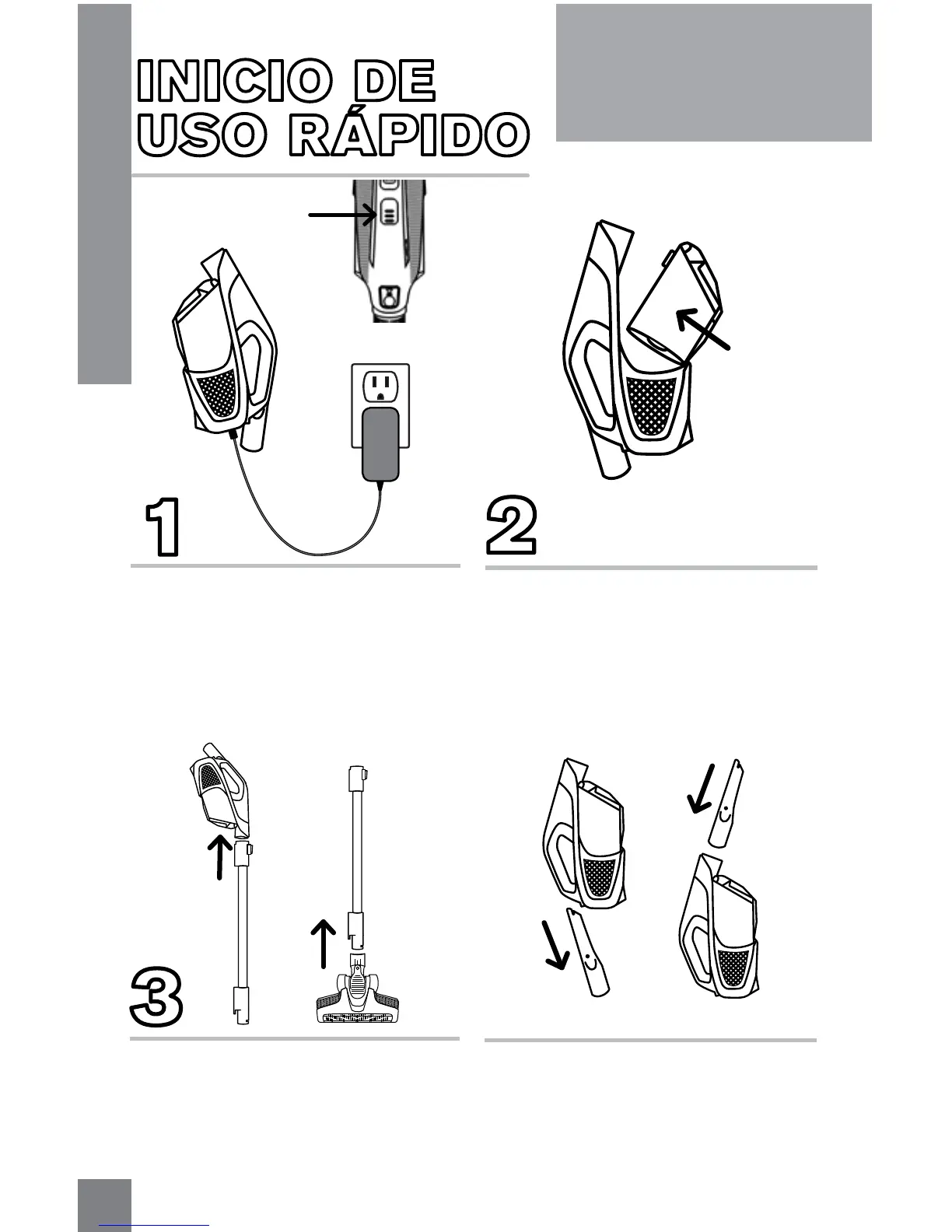 INICIO DE USO RÁPIDO

1

2

3