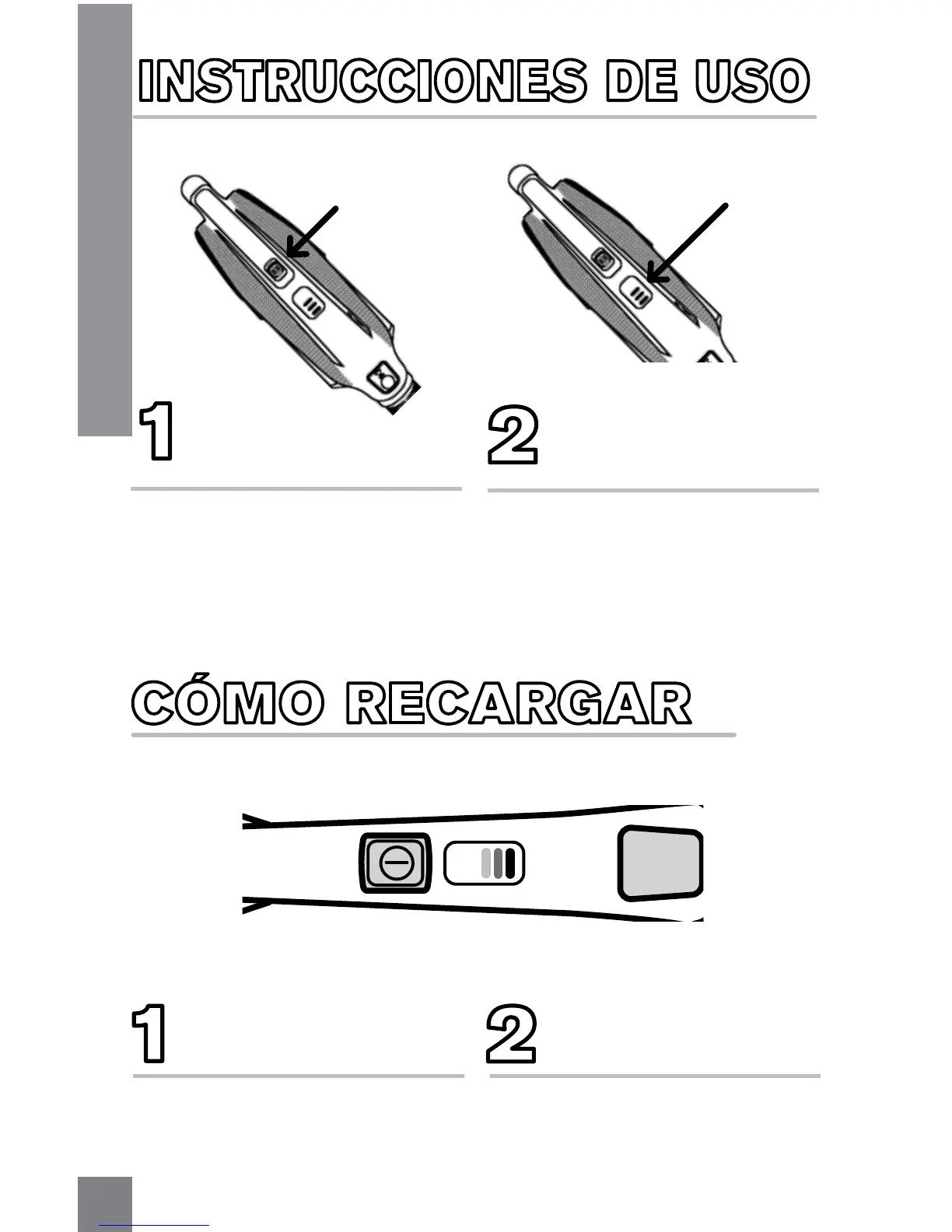 INSTRUCCIONES DE USO

1

2

CÓMO RECARGAR

1

2