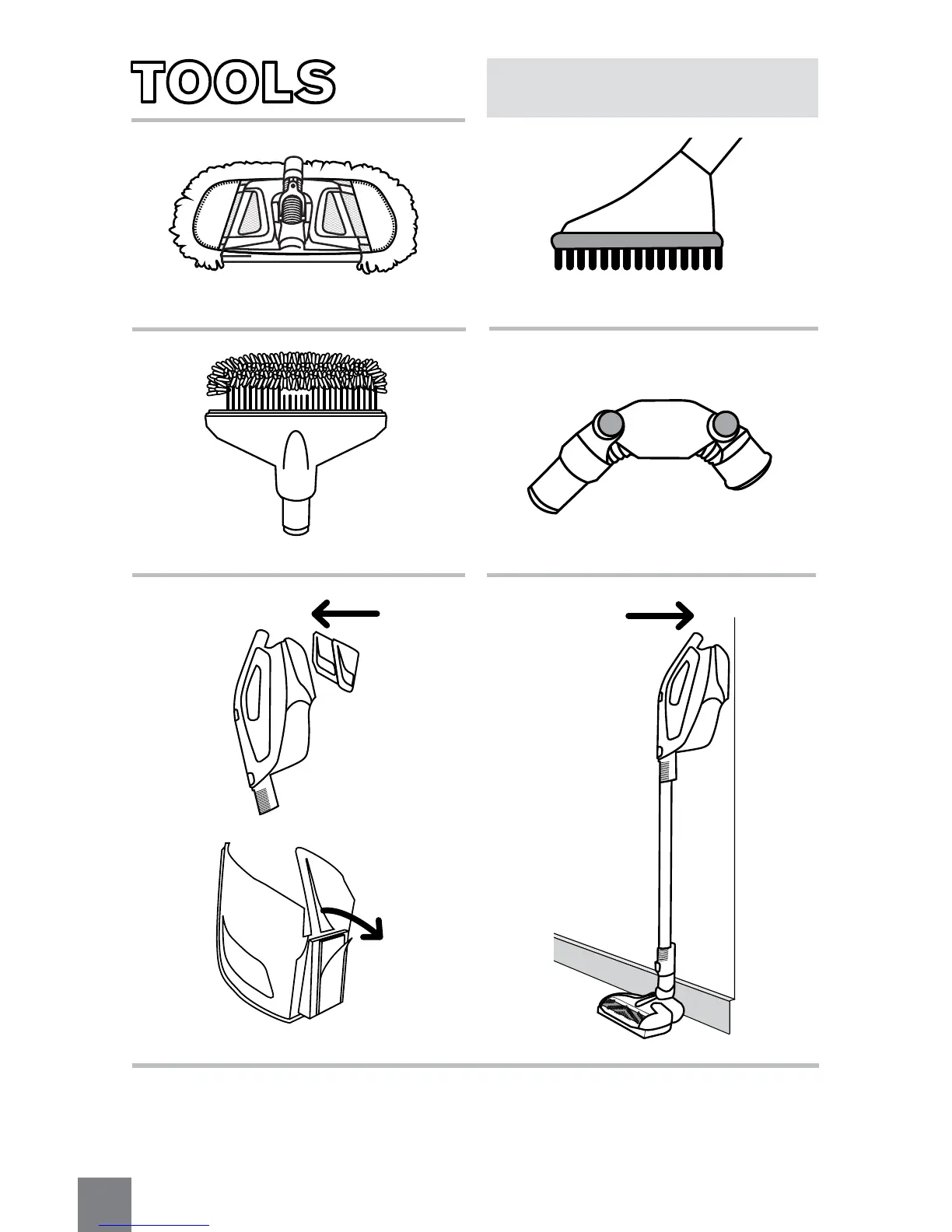 TOOLS