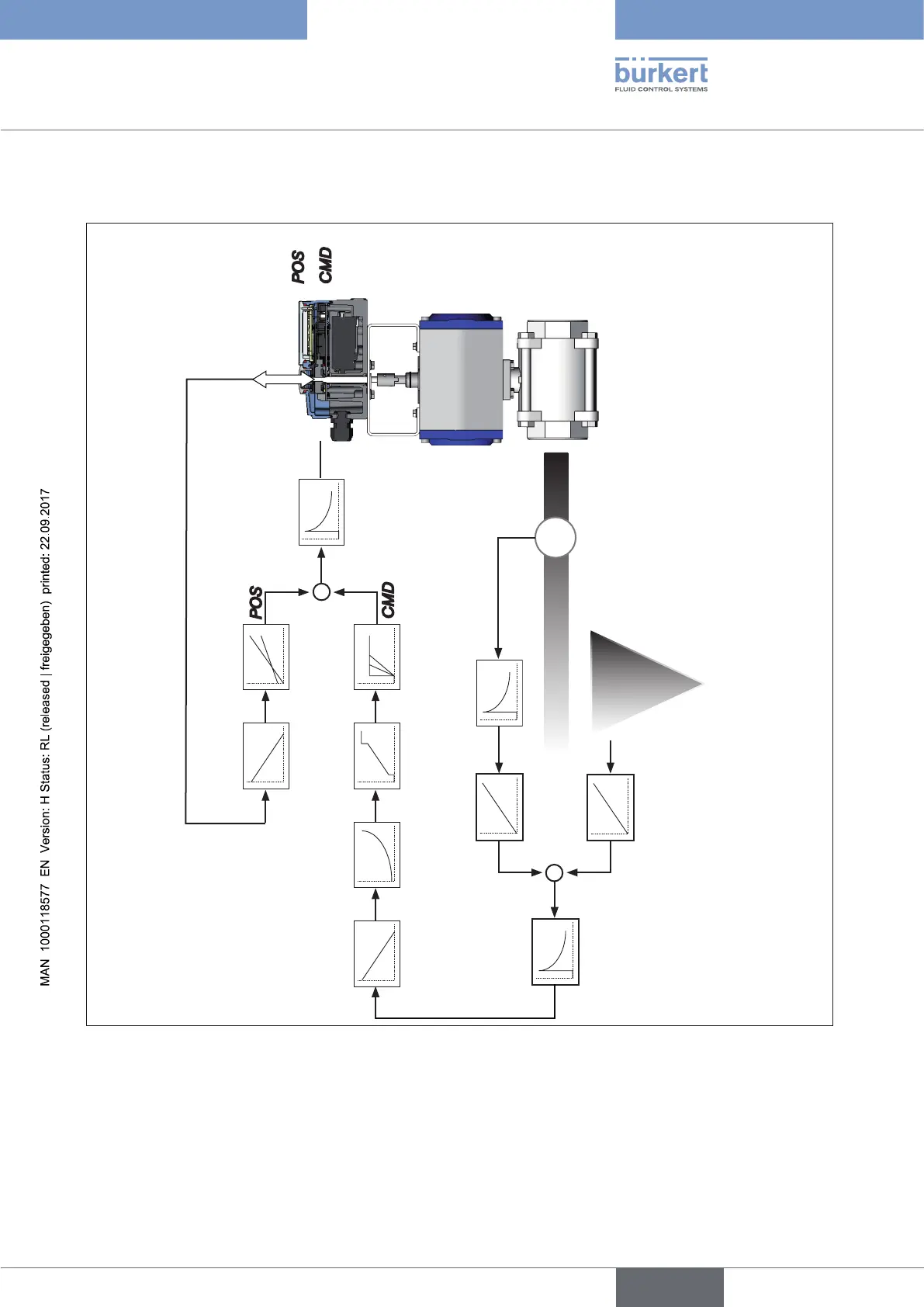 bürkert
FLUID CONTROL SYSTEMS

MAN 1000118577 EN Version: H Status: RL (released | freigegeben) printed: 22.09.2017

POS
CMD

POS

CMD