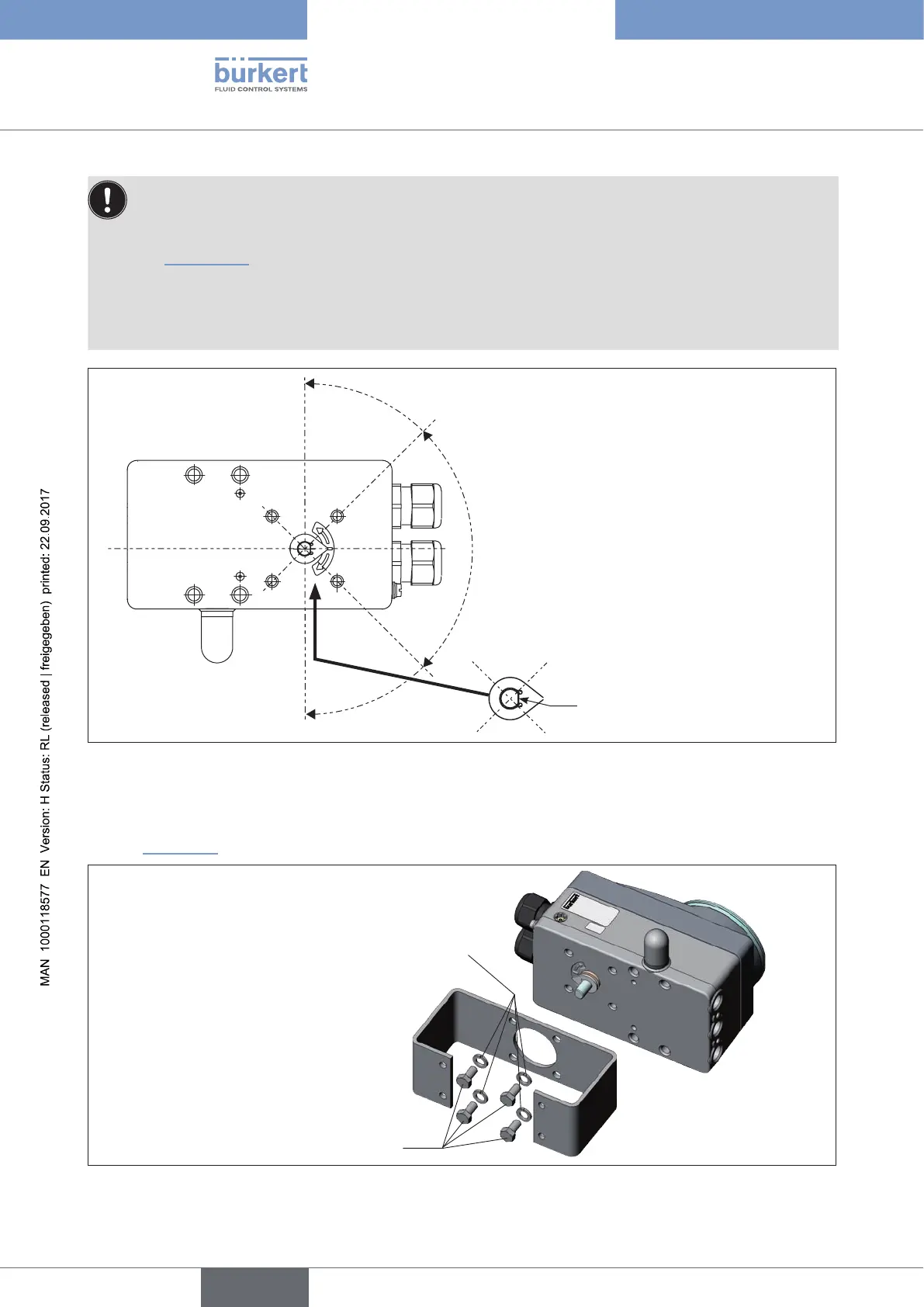 bürkert
FLUID CONTROL SYSTEMS

MAN 1000118577 EN Version: H Status: RL (released | freigegeben) printed: 22.09.2017