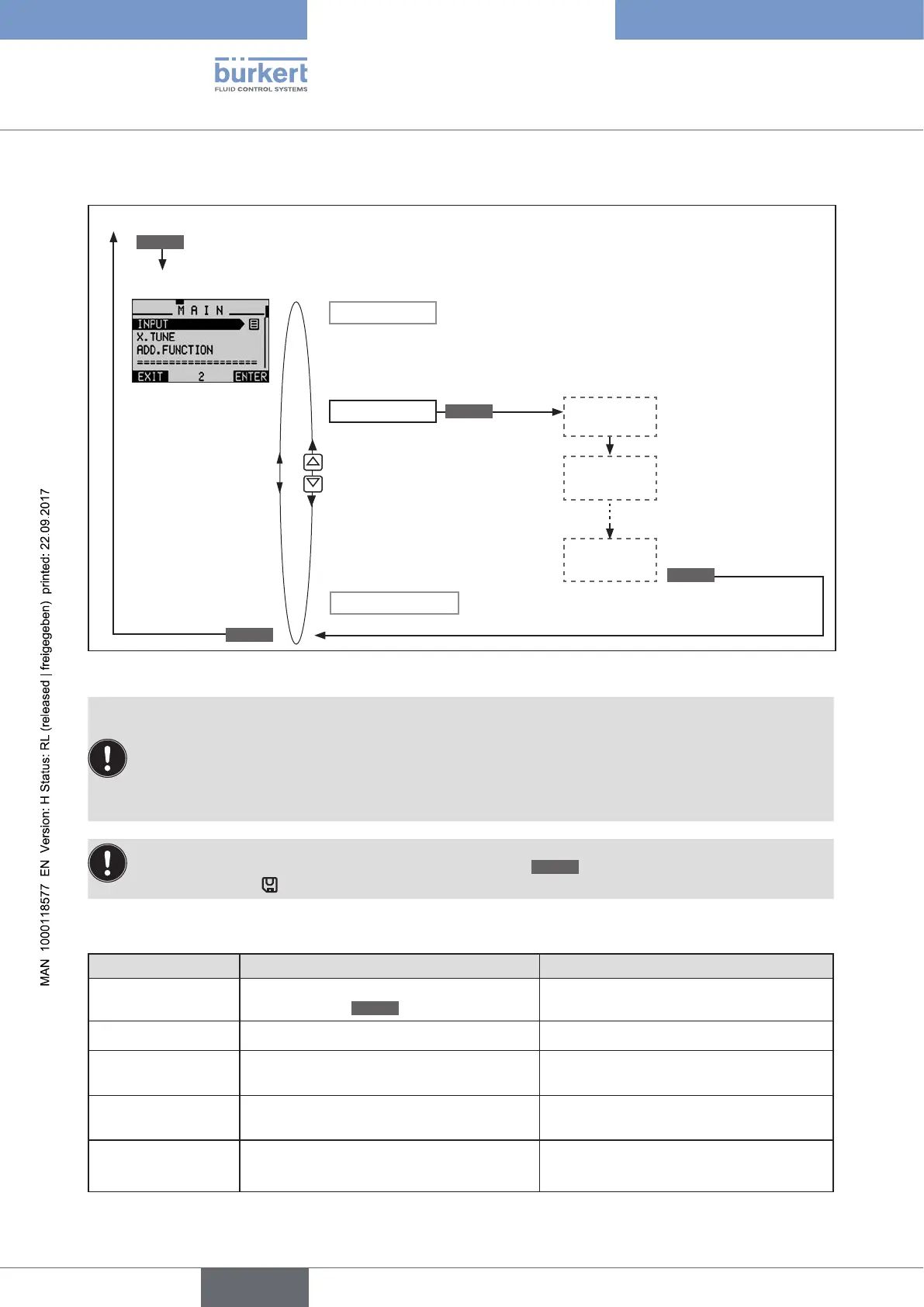 bürkert
FLUID CONTROL SYSTEMS

MAIN
INPUT
X.TUNE
ADD.FUNCTION
EXIT 2 ENTER

MAN 1000118577 EN Version: H Status: RL (released | freigegeben) printed: 22.09.2017