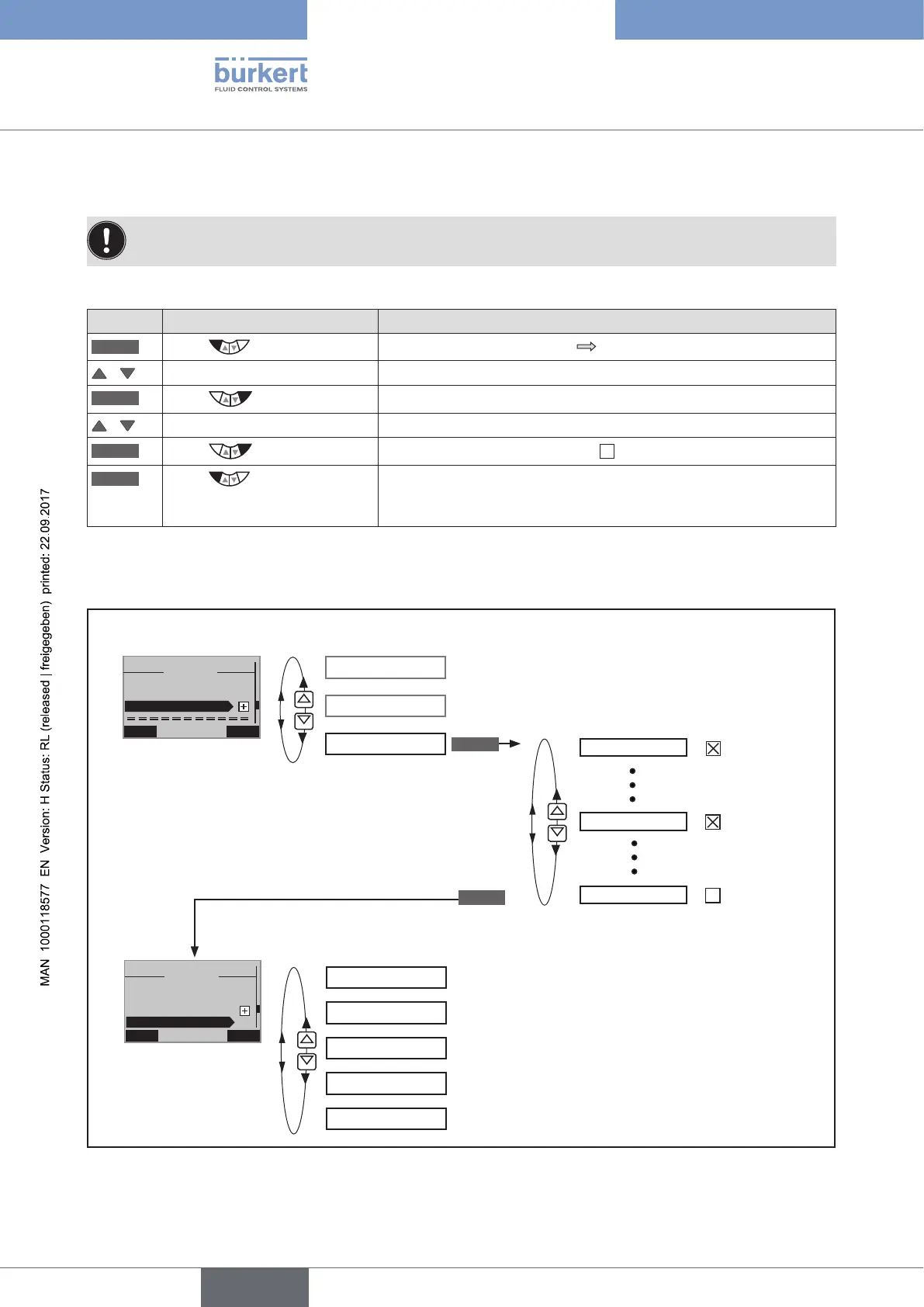 bürkert
FLUID CONTROL SYSTEMS

MAN 1000118577 EN Version: H Status: RL (released | freigegeben) printed: 22.09.2017